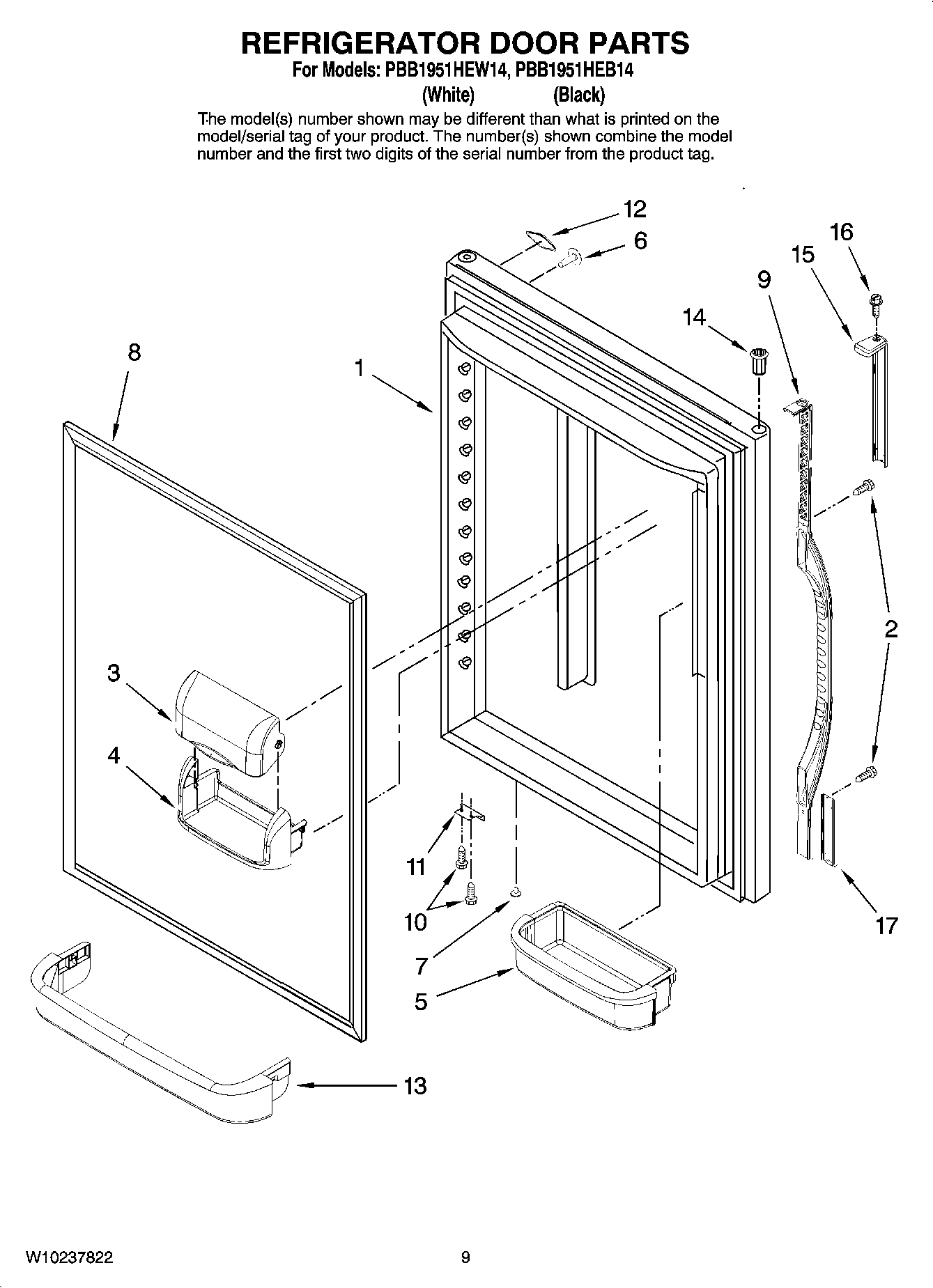 REFRIGERATOR DOOR PARTS
For Models: PBB1951HEW14, PBB1951HEB14
(White) (Black)

The model(s) number shown may be different than what is printed on the model/serial tag of your product. The number(s) shown combine the model number and the first two digits of the serial number from the product tag.

12
6
16
15
9
14
8
1
2
3
4
11
10
7
5
17
13

W10237822
9