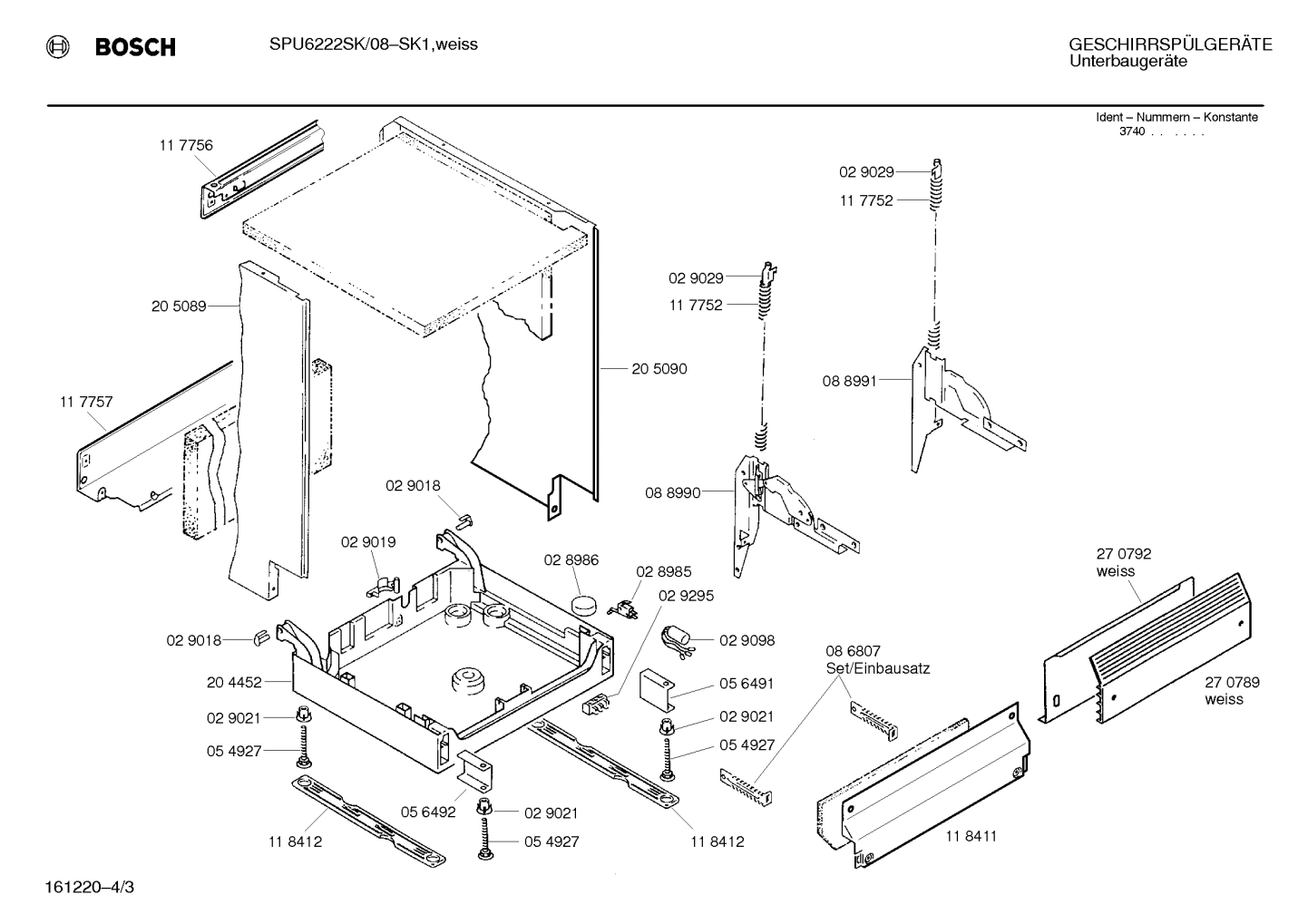 BOSCH SPU6222SK/08–SK1,weiss

GESCHIRRSPÜLGERÄTE
Unterbaugeräte

Ident – Nummern – Konstante
3740 . . . . . .

11 7756
20 5089
11 7757
20 5090
02 9029
11 7752
02 9029
11 7752
08 8991
08 8990
02 9018
02 9019
02 8986
02 8985
02 9295
02 9018
02 9098
20 4452
05 6491
02 9021
02 9021
05 4927
05 4927
05 6492
02 9021
05 4927
11 8412
11 8412
08 6807
Set/Einbausatz
27 0792
weiss
27 0789
weiss
11 8411

161220–4/3