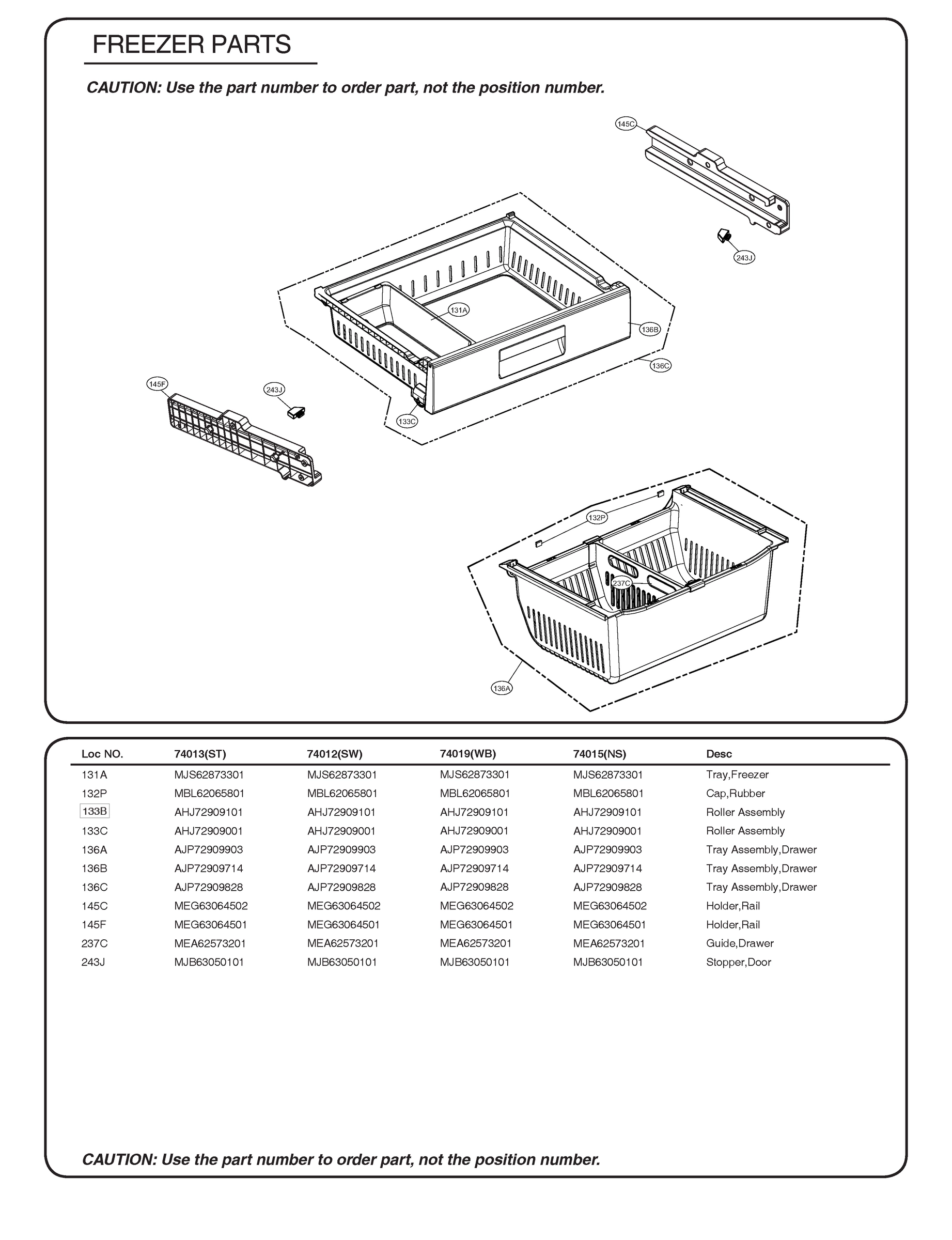 FREEZER PARTS

CAUTION: Use the part number to order part, not the position number.

145C

243J

131A

136B

136C

145F

243J

133C

132P

237C

136A

| Loc NO. | 74013(ST) | 74012(SW) | 74019(WB) | 74015(NS) | Desc |
|---|---|---|---|---|---|
| 131A | MJS62873301 | MJS62873301 | MJS62873301 | MJS62873301 | Tray,Freezer |
| 132P | MBL62065801 | MBL62065801 | MBL62065801 | MBL62065801 | Cap,Rubber |
| 133B | AHJ72909101 | AHJ72909101 | AHJ72909101 | AHJ72909101 | Roller Assembly |
| 133C | AHJ72909001 | AHJ72909001 | AHJ72909001 | AHJ72909001 | Roller Assembly |
| 136A | AJP72909903 | AJP72909903 | AJP72909903 | AJP72909903 | Tray Assembly,Drawer |
| 136B | AJP72909714 | AJP72909714 | AJP72909714 | AJP72909714 | Tray Assembly,Drawer |
| 136C | AJP72909828 | AJP72909828 | AJP72909828 | AJP72909828 | Tray Assembly,Drawer |
| 145C | MEG63064502 | MEG63064502 | MEG63064502 | MEG63064502 | Holder,Rail |
| 145F | MEG63064501 | MEG63064501 | MEG63064501 | MEG63064501 | Holder,Rail |
| 237C | MEA62573201 | MEA62573201 | MEA62573201 | MEA62573201 | Guide,Drawer |
| 243J | MJB63050101 | MJB63050101 | MJB63050101 | MJB63050101 | Stopper,Door |

CAUTION: Use the part number to order part, not the position number.