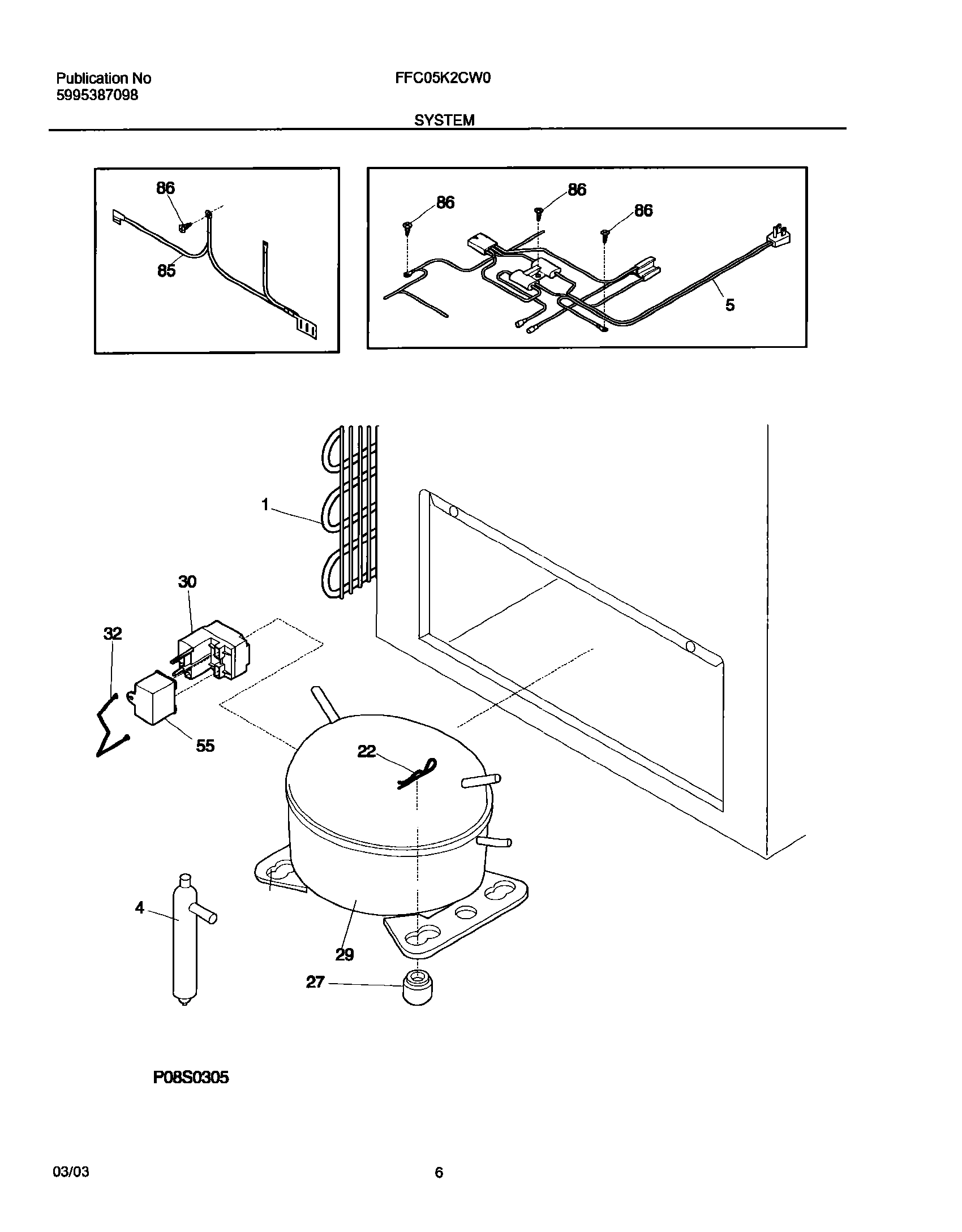 Publication No
5995387098

FFC05K2CW0

SYSTEM

86
85

86
86
86
5

1
30
32
55
22
4
29
27

P08S0305

03/03

6