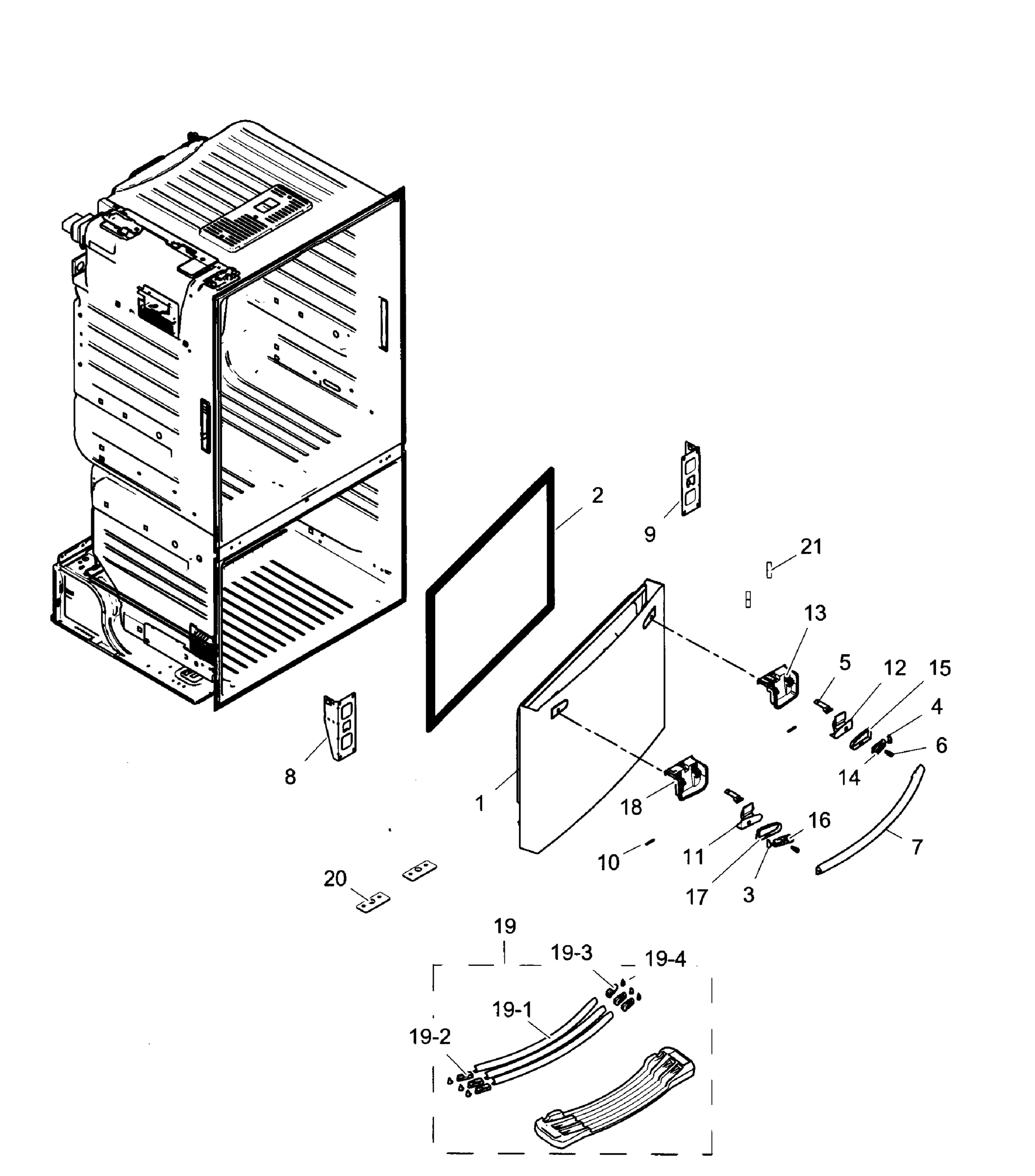 2
9
21
13
5
12
15
4
6
14
8
1
18
16
7
10
11
17
3
20
19
19-3
19-4
19-1
19-2