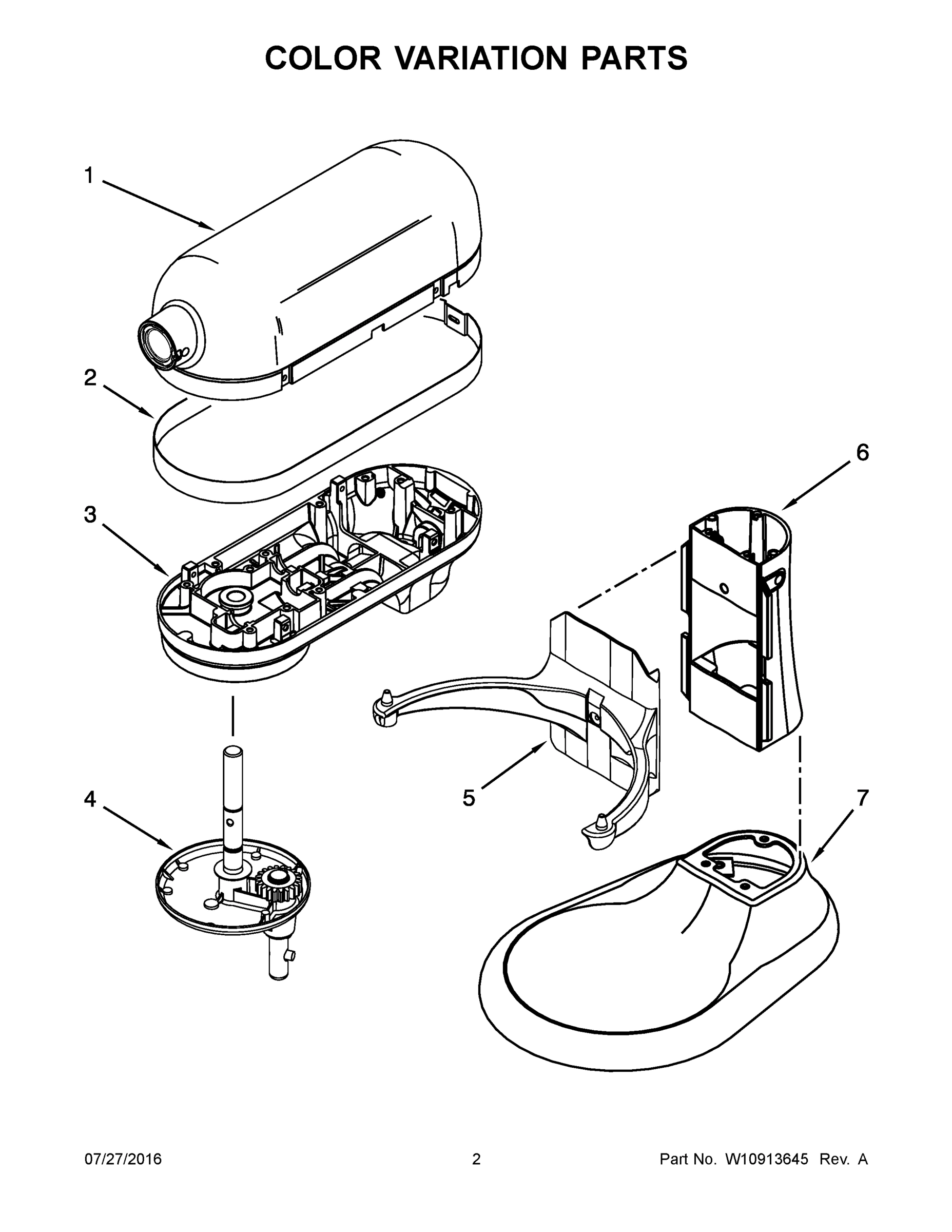 COLOR VARIATION PARTS

1

2

3

4

5

6

7

07/27/2016

2

Part No. W10913645 Rev. A