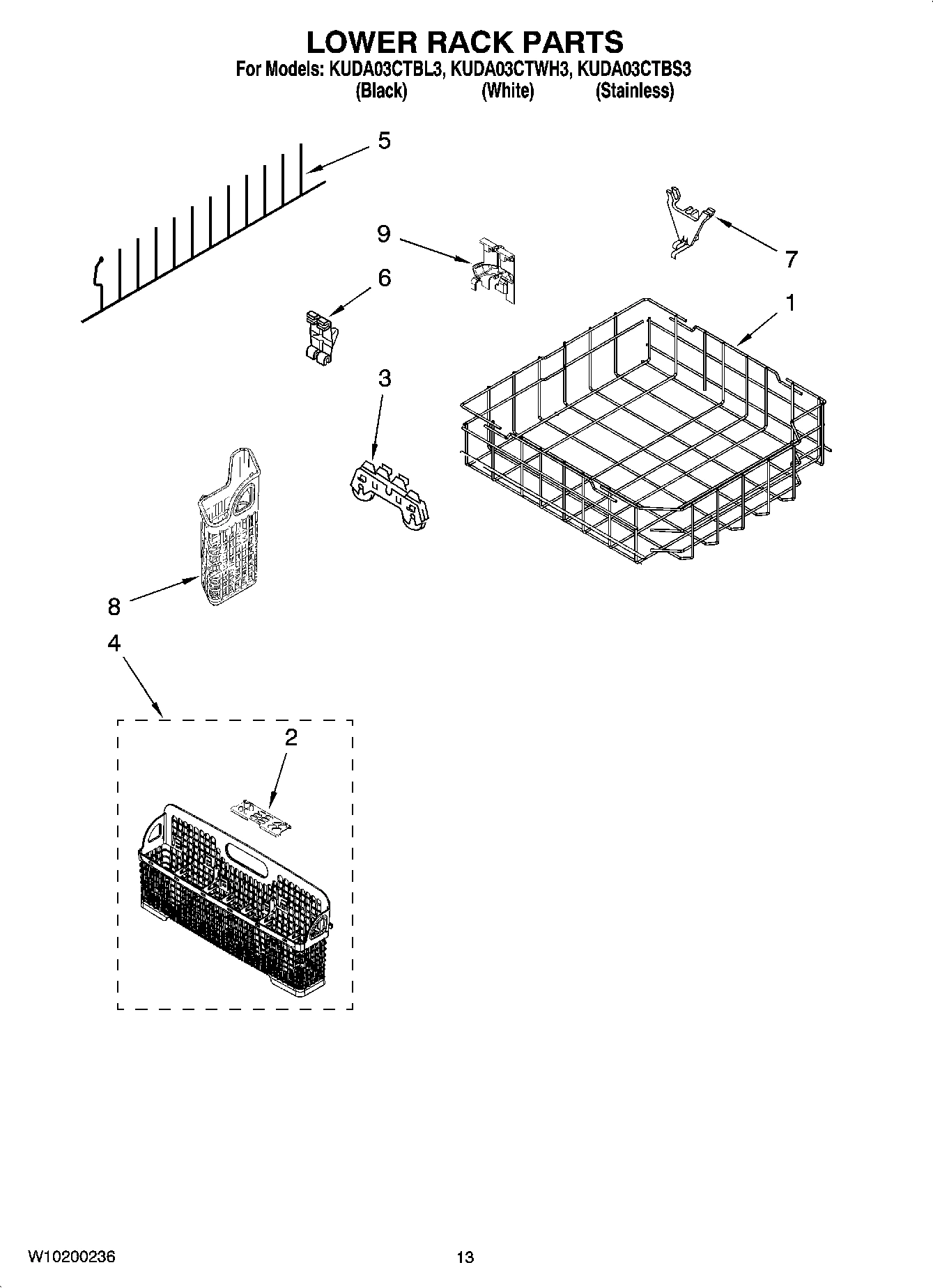 LOWER RACK PARTS
For Models: KUDA03CTBL3, KUDA03CTWH3, KUDA03CTBS3
(Black) (White) (Stainless)

5
9
7
6
1
3
8
4
2

W10200236

13