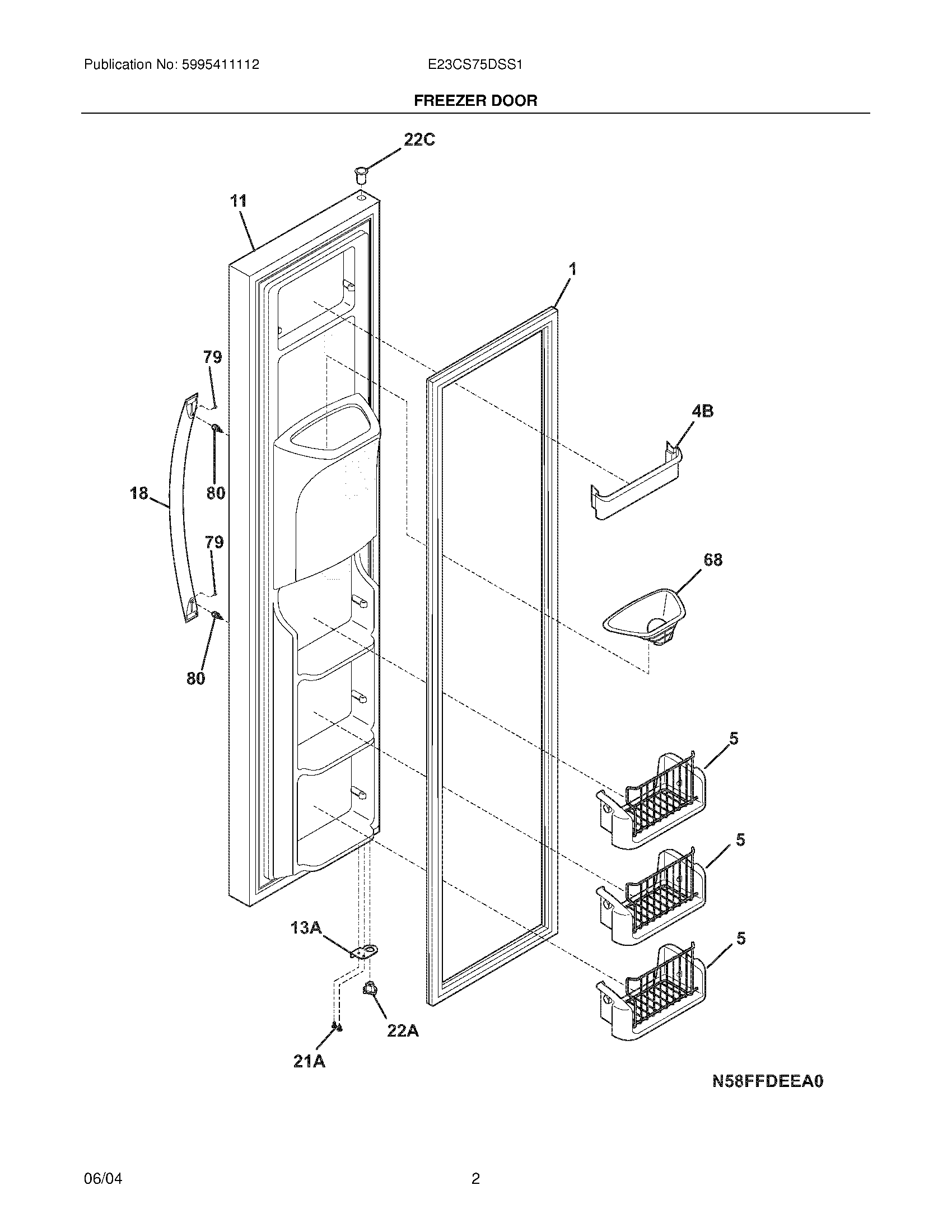 Publication No: 5995411112
E23CS75DSS1
FREEZER DOOR

22C
11
1
79
4B
18
80
79
68
80
5
5
13A
5
22A
21A
N58FFDEEA0

06/04
2