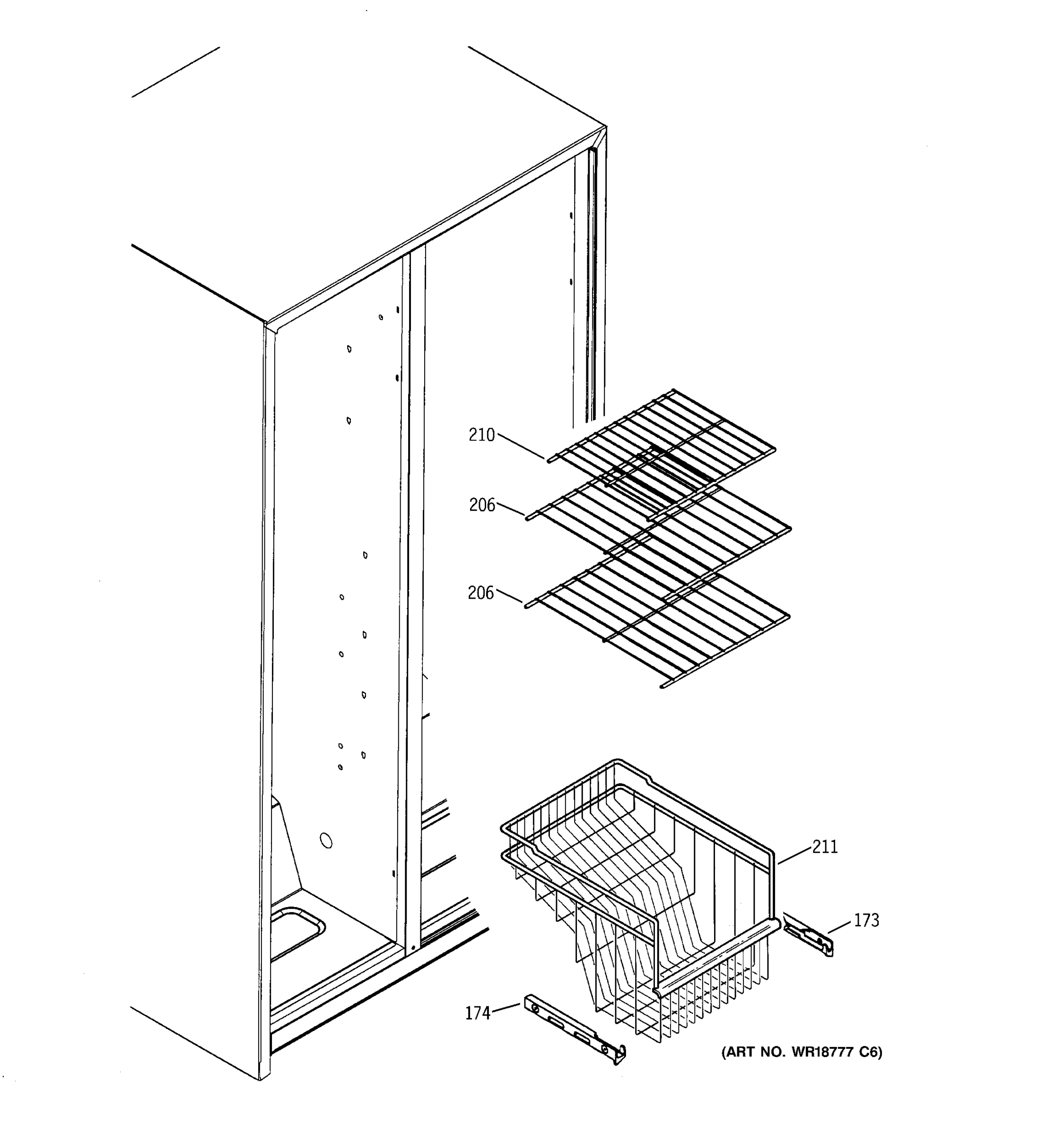 210
206
206
211
173
174
(ART NO. WR18777 C6)