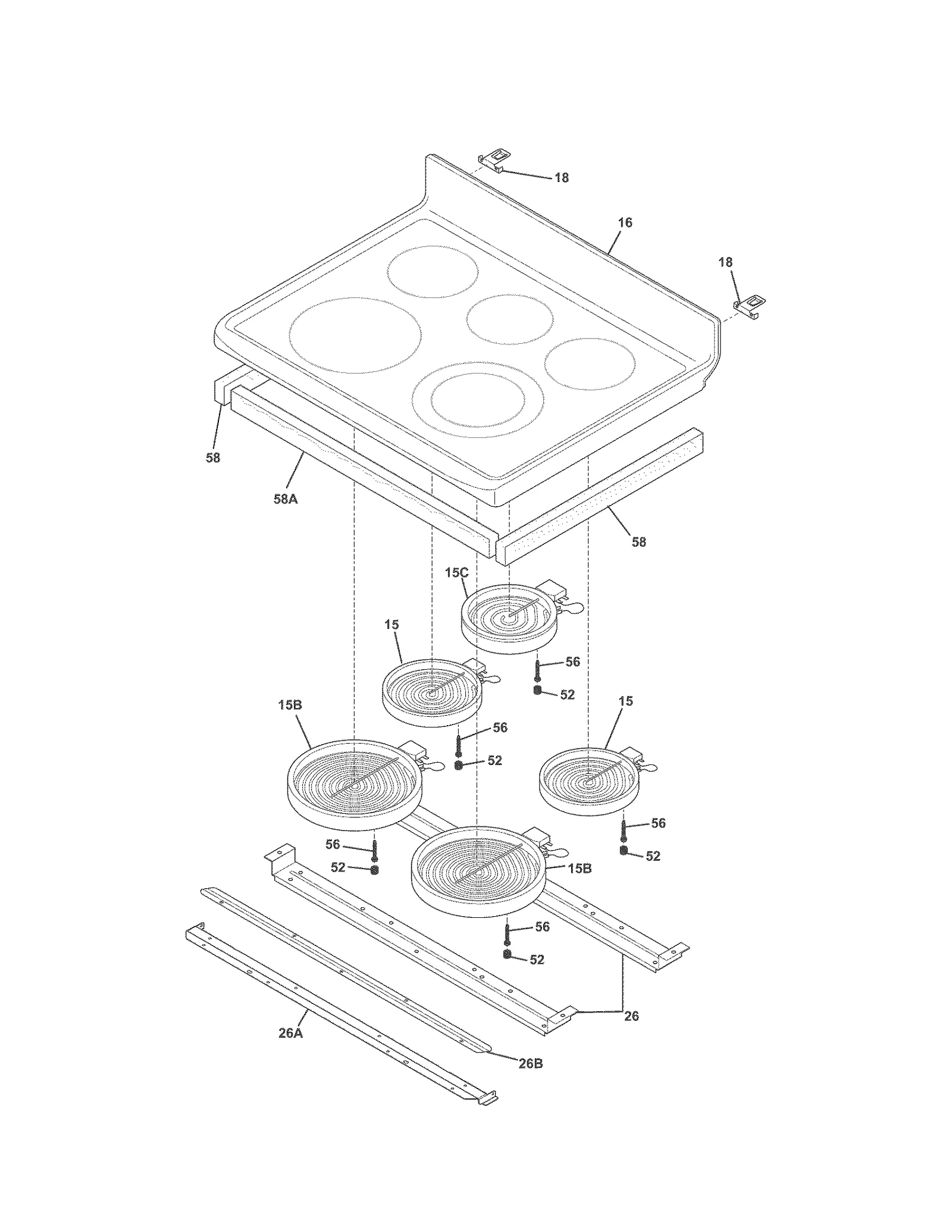 18
16
18
58
58A
58
15C
15
56
52
15B
56
52
15
56
52
56
52
15B
56
52
26
26A
26B