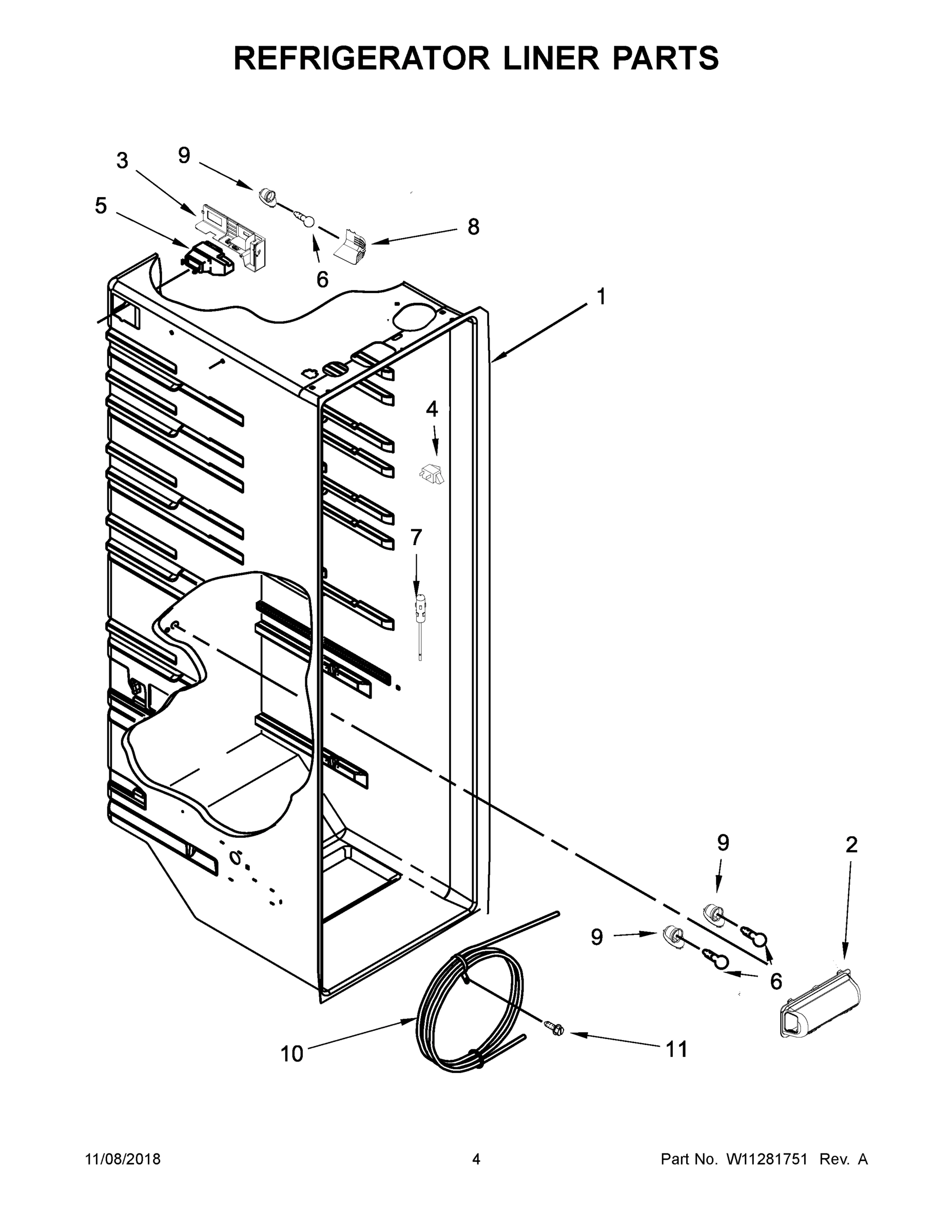 REFRIGERATOR LINER PARTS

3
9
5
8
6
1
4
7
9
2
9
6
10
11

11/08/2018
4
Part No. W11281751 Rev. A