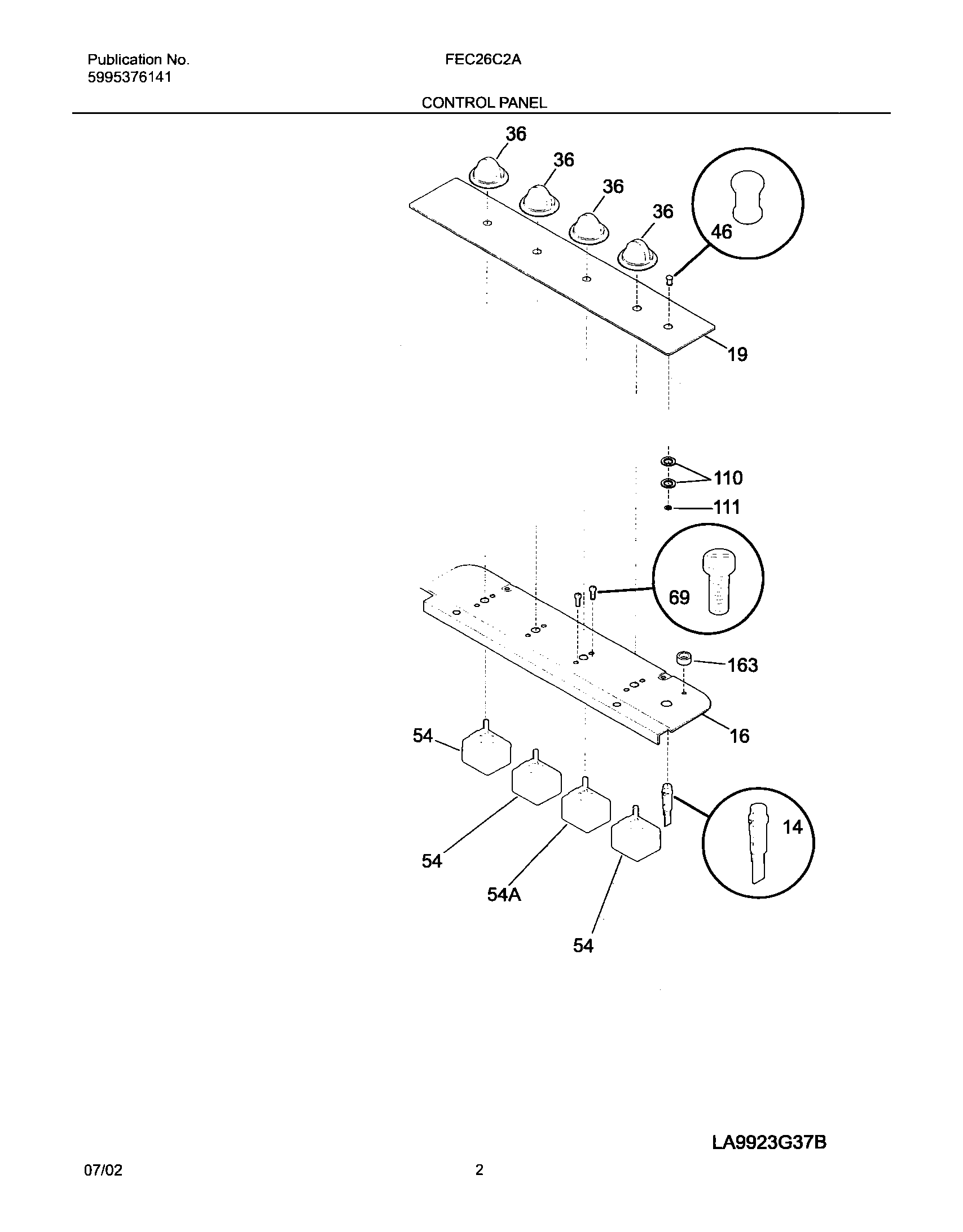 Publication No.
5995376141

FEC26C2A

CONTROL PANEL

36
36
36
36
46
19
110
111
69
163
16
54
54
54A
54
14

LA9923G37B

07/02

2