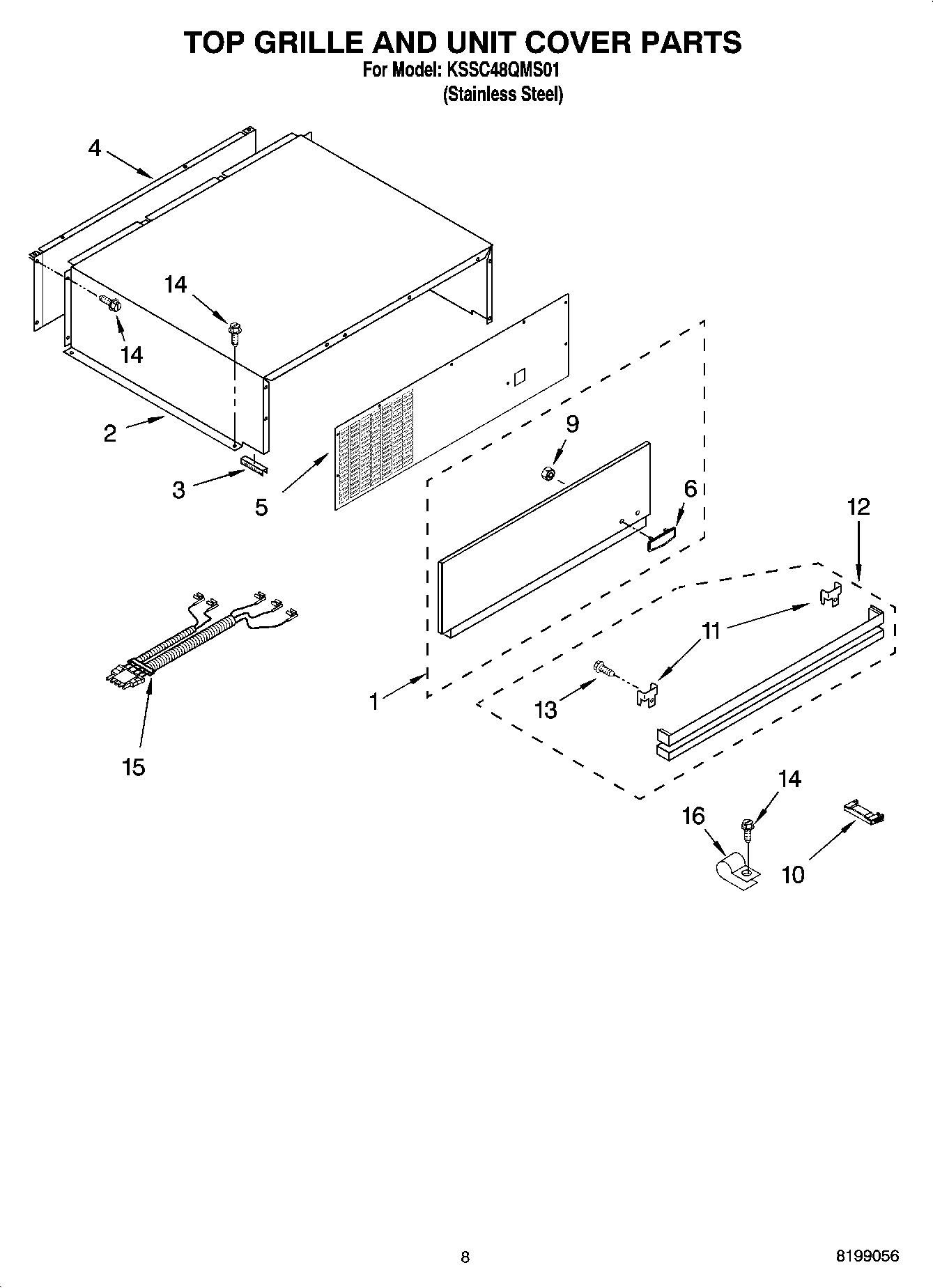 TOP GRILLE AND UNIT COVER PARTS
For Model: KSSC48QMS01
(Stainless Steel)

4
14
14
2
3
5
9
6
12
11
1
13
15
14
16
10

8
8199056