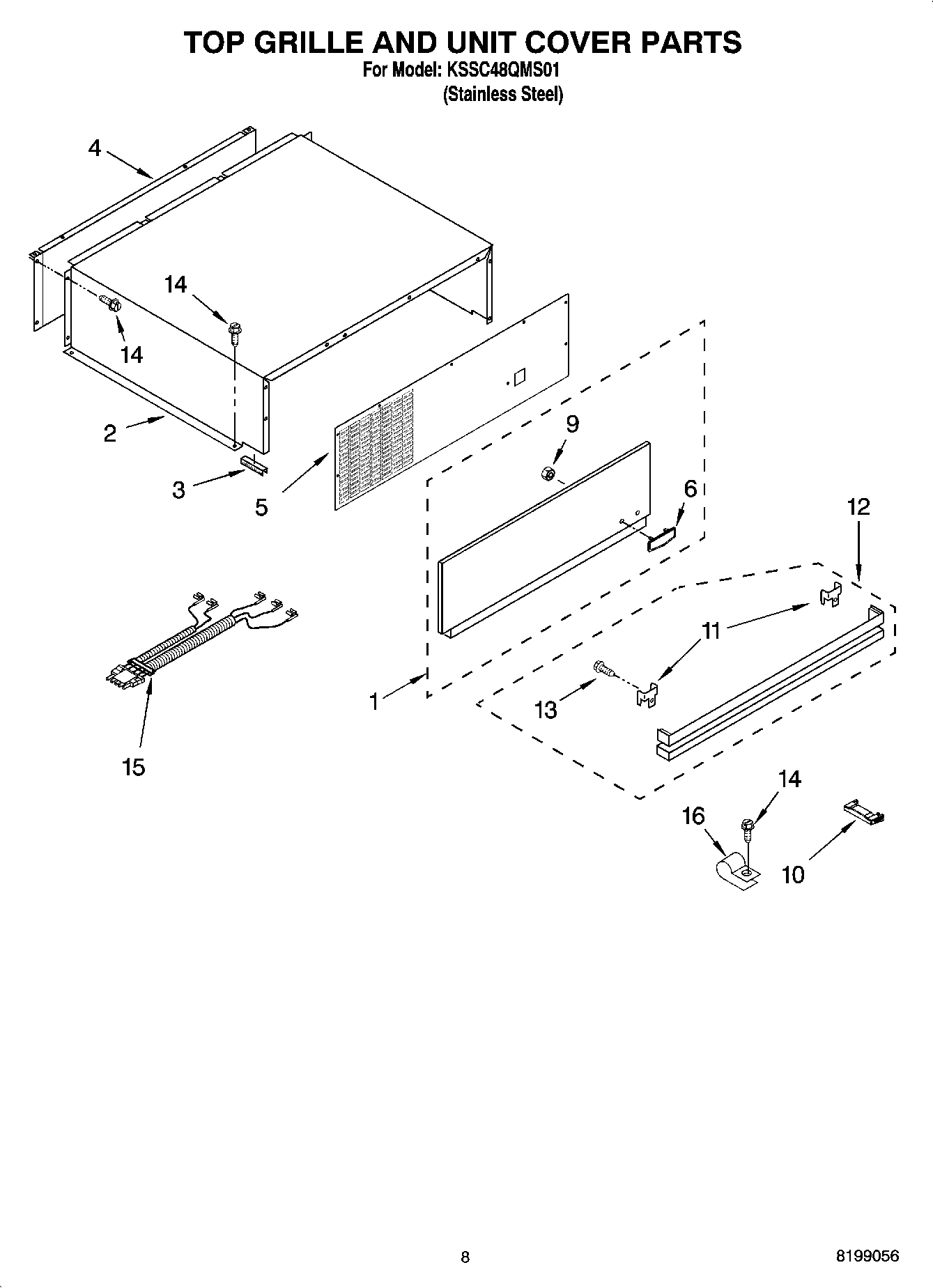 TOP GRILLE AND UNIT COVER PARTS
For Model: KSSC48QMS01
(Stainless Steel)

4
14
14
2
3
5
9
6
12
11
1
13
15
14
16
10

8
8199056