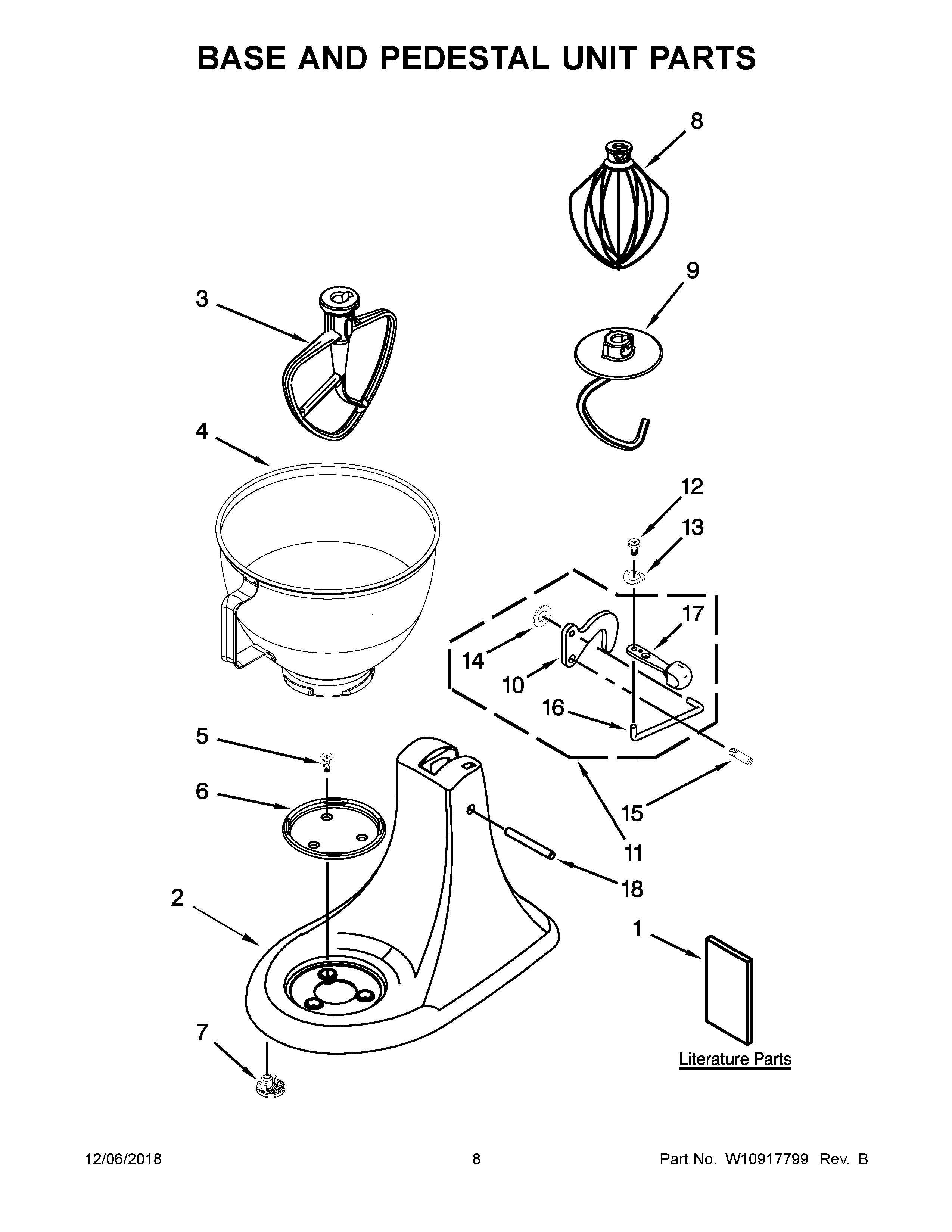 BASE AND PEDESTAL UNIT PARTS

8

9

3

4

12

13

17

14

10

16

5

6

15

11

18

2

1

7

Literature Parts

12/06/2018 8 Part No. W10917799 Rev. B