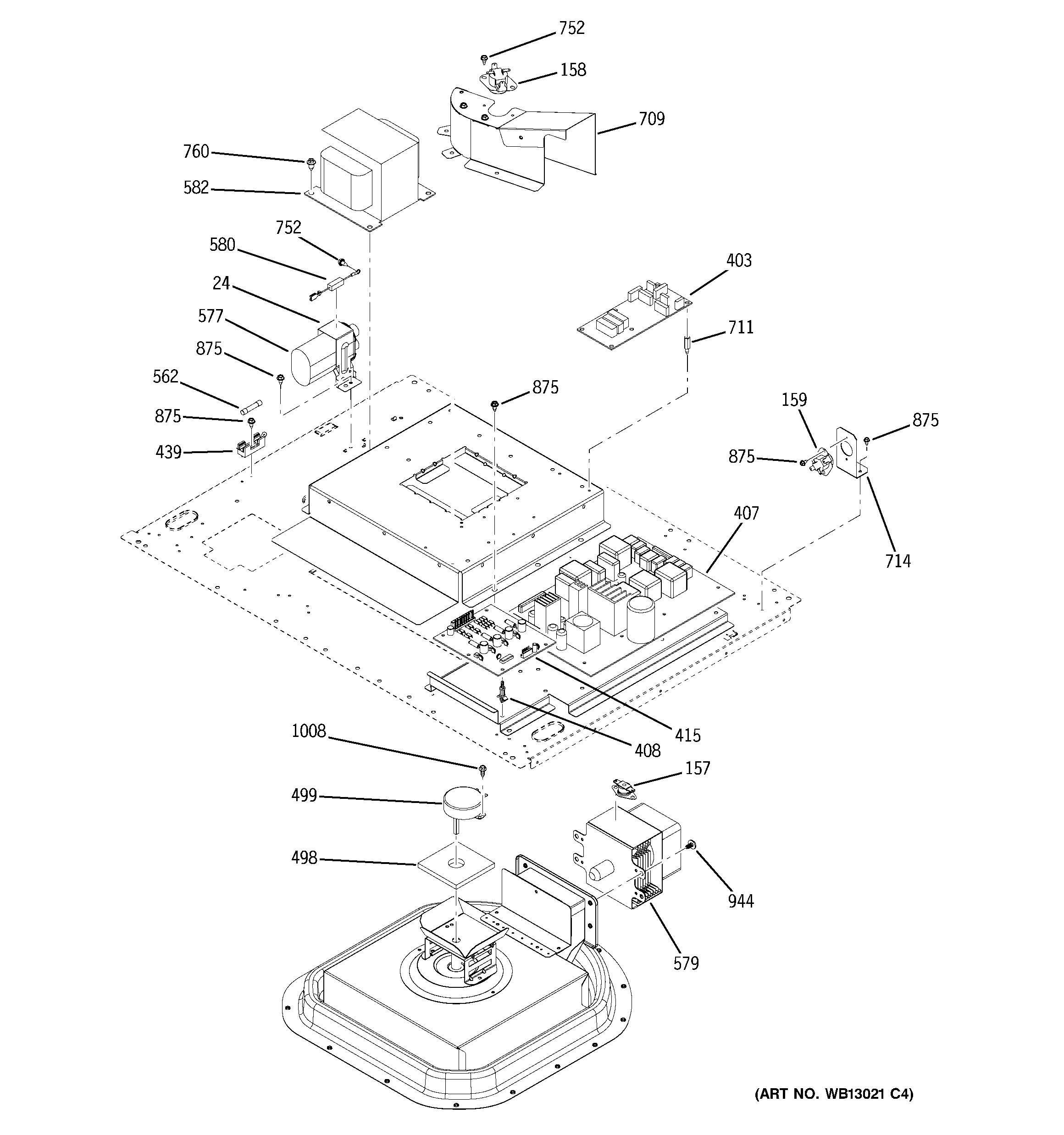 752
158
709
760
582
752
580
24
577
875
562
875
439
403
711
875
159
875
875
714
407
415
408
1008
157
499
498
944
579
(ART NO. WB13021 C4)