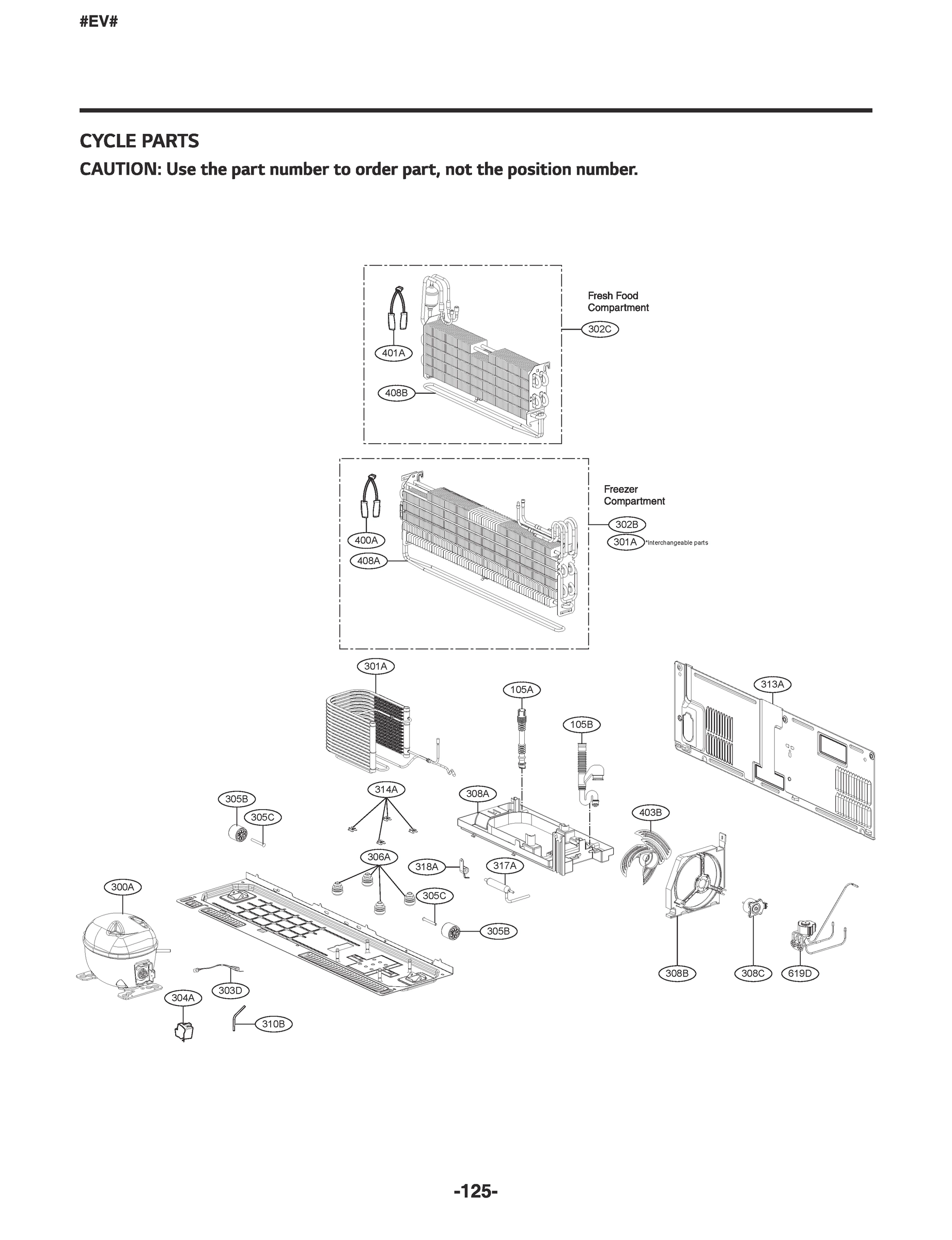 #EV#

CYCLE PARTS

CAUTION: Use the part number to order part, not the position number.

Fresh Food Compartment

302C

401A

408B

Freezer Compartment

302B

301A *Interchangeable parts

400A

408A

301A

105A

313A

105B

314A

308A

305B

305C

403B

306A

318A

317A

300A

305C

305B

308B

308C

619D

303D

304A

310B

-125-