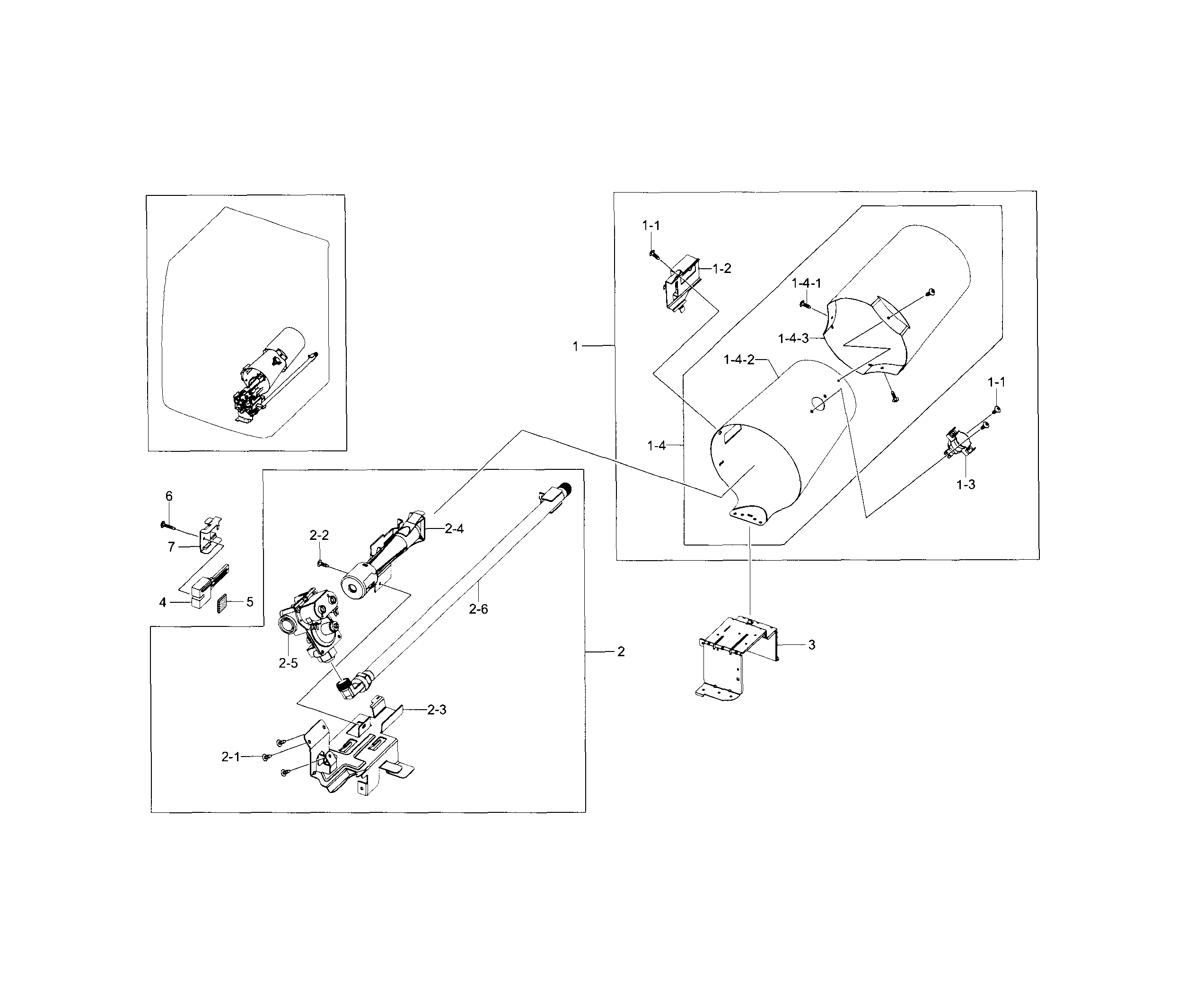 1-1
1-2
1-4-1
1-4-3
1
1-4-2
1-1
1-4
1-3
6
7
4
5
2-2
2-4
2-6
2-5
2
3
2-3
2-1