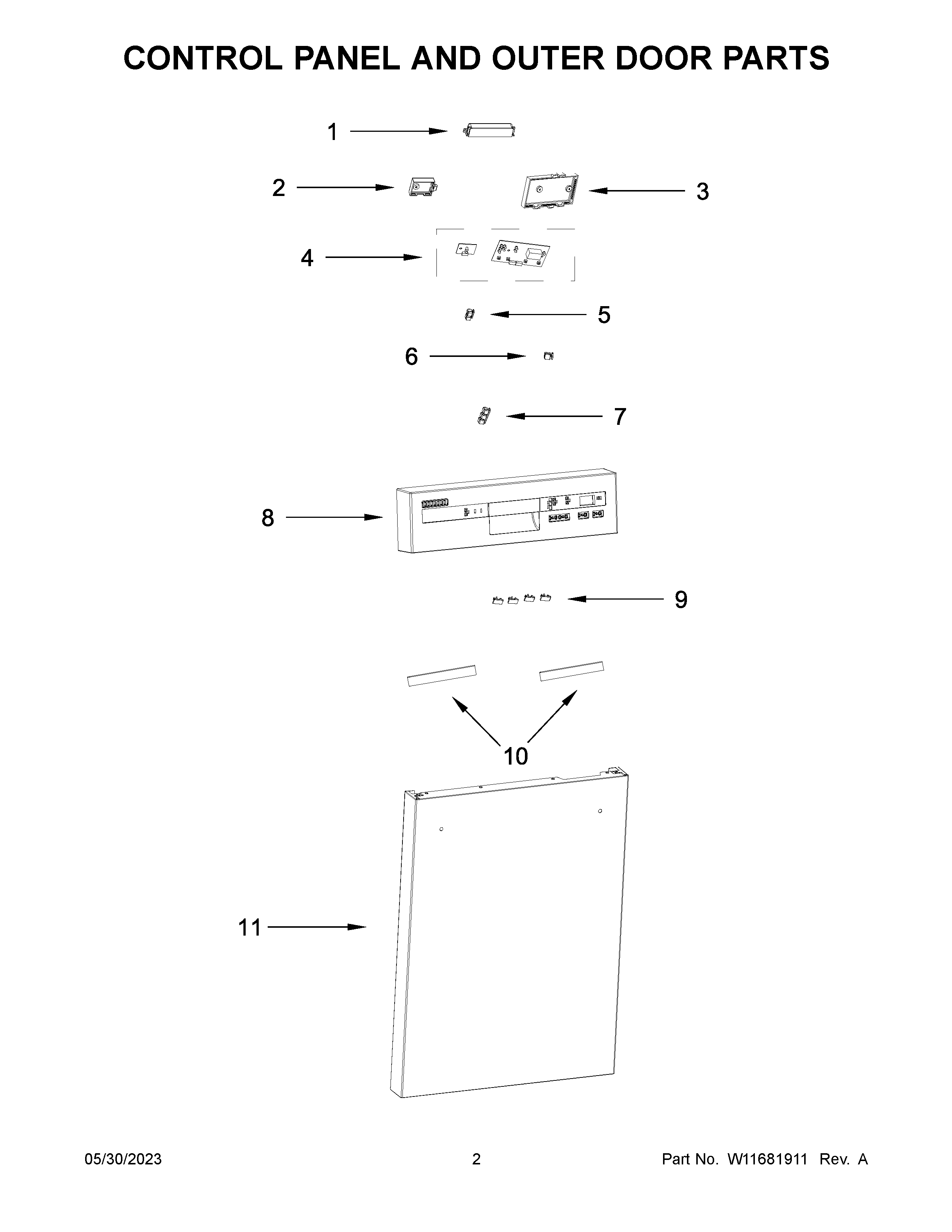 CONTROL PANEL AND OUTER DOOR PARTS

1

2

3

4

5

6

7

8

9

10

11

05/30/2023

2

Part No. W11681911 Rev. A