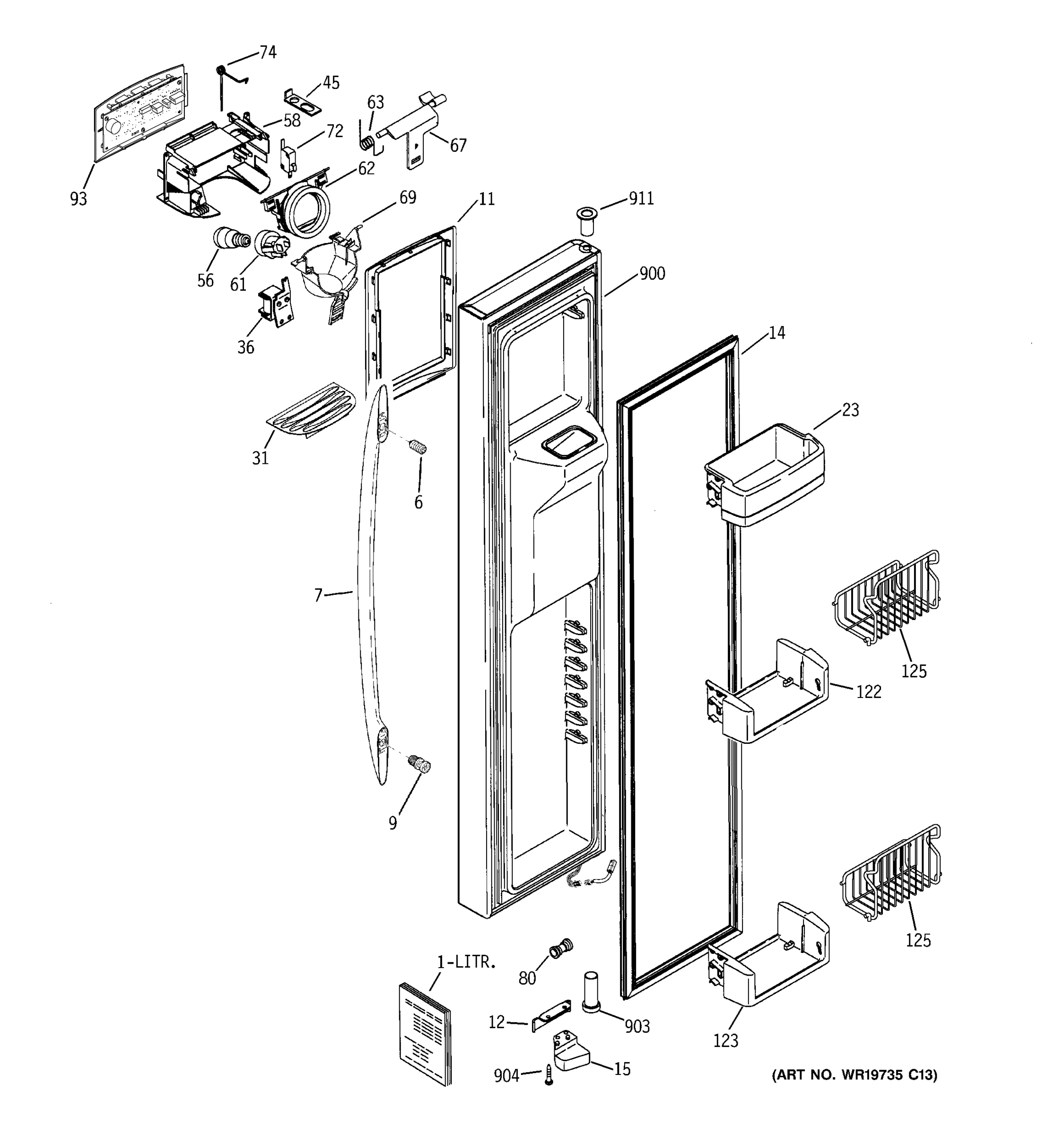 74
45
63
58
72
67
62
93
69
11
911
56
61
900
36
14
23
31
6
7
125
122
9
125
1-LITR.
80
12
903
123
904
15
(ART NO. WR19735 C13)