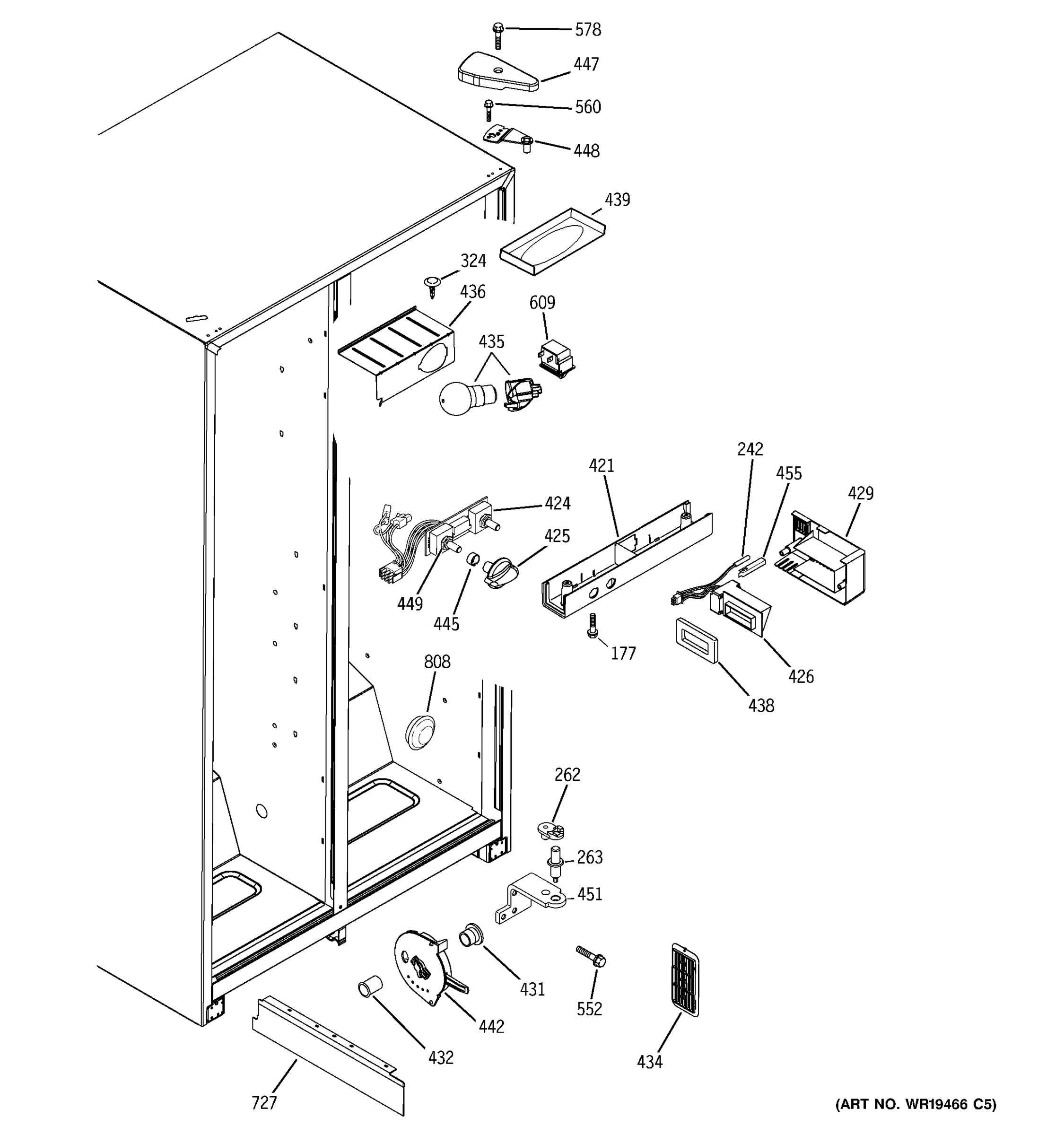 578
447
560
448
439
324
436
609
435
242
421
455
429
424
425
449
445
177
426
438
808
262
263
451
431
552
442
432
434
727
(ART NO. WR19466 C5)