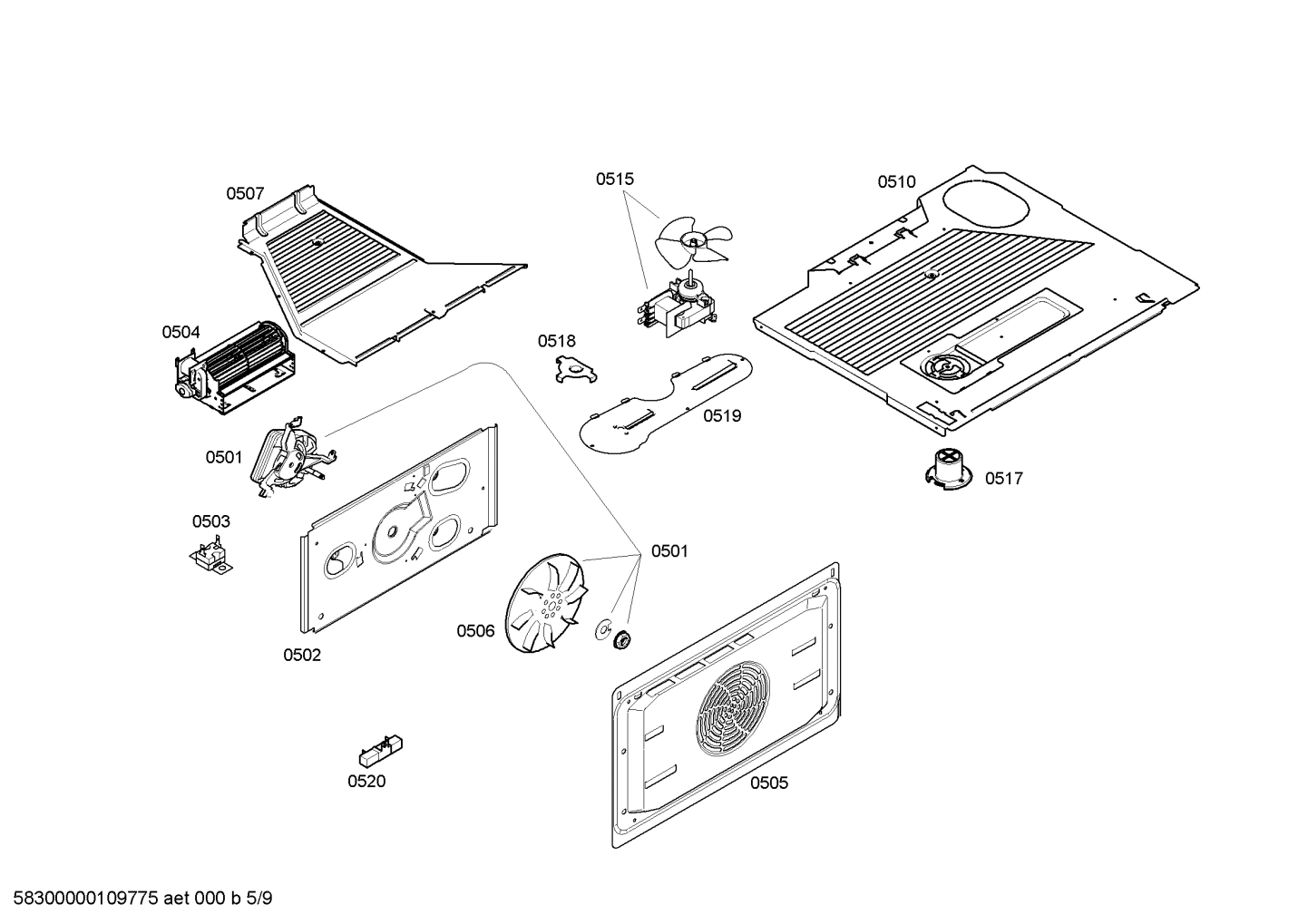 0507

0515

0510

0504

0518

0519

0501

0517

0503

0501

0506

0502

0520

0505

58300000109775 aet 000 b 5/9