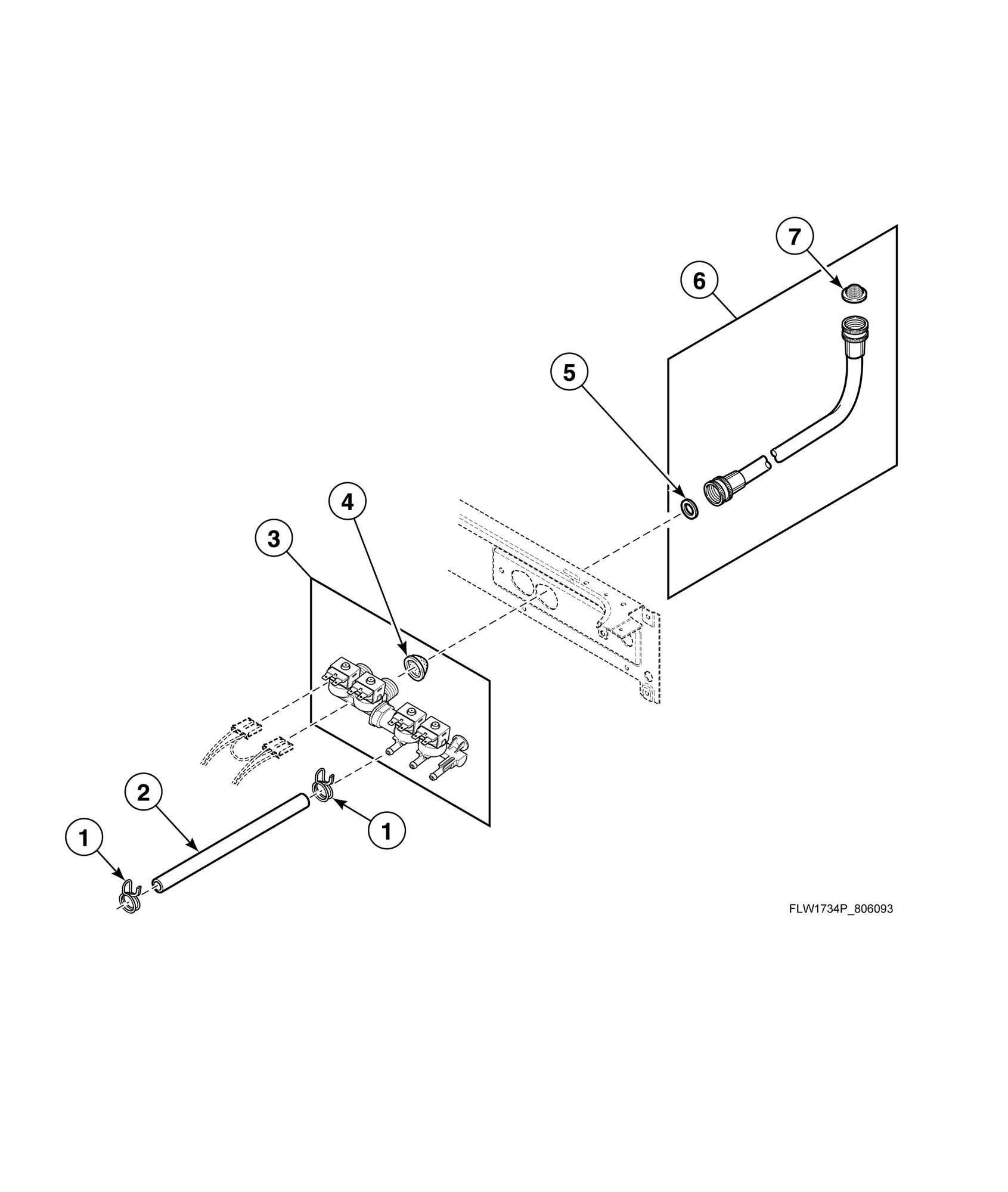 7

6

5

4

3

2

1

1

FLW1734P_806093