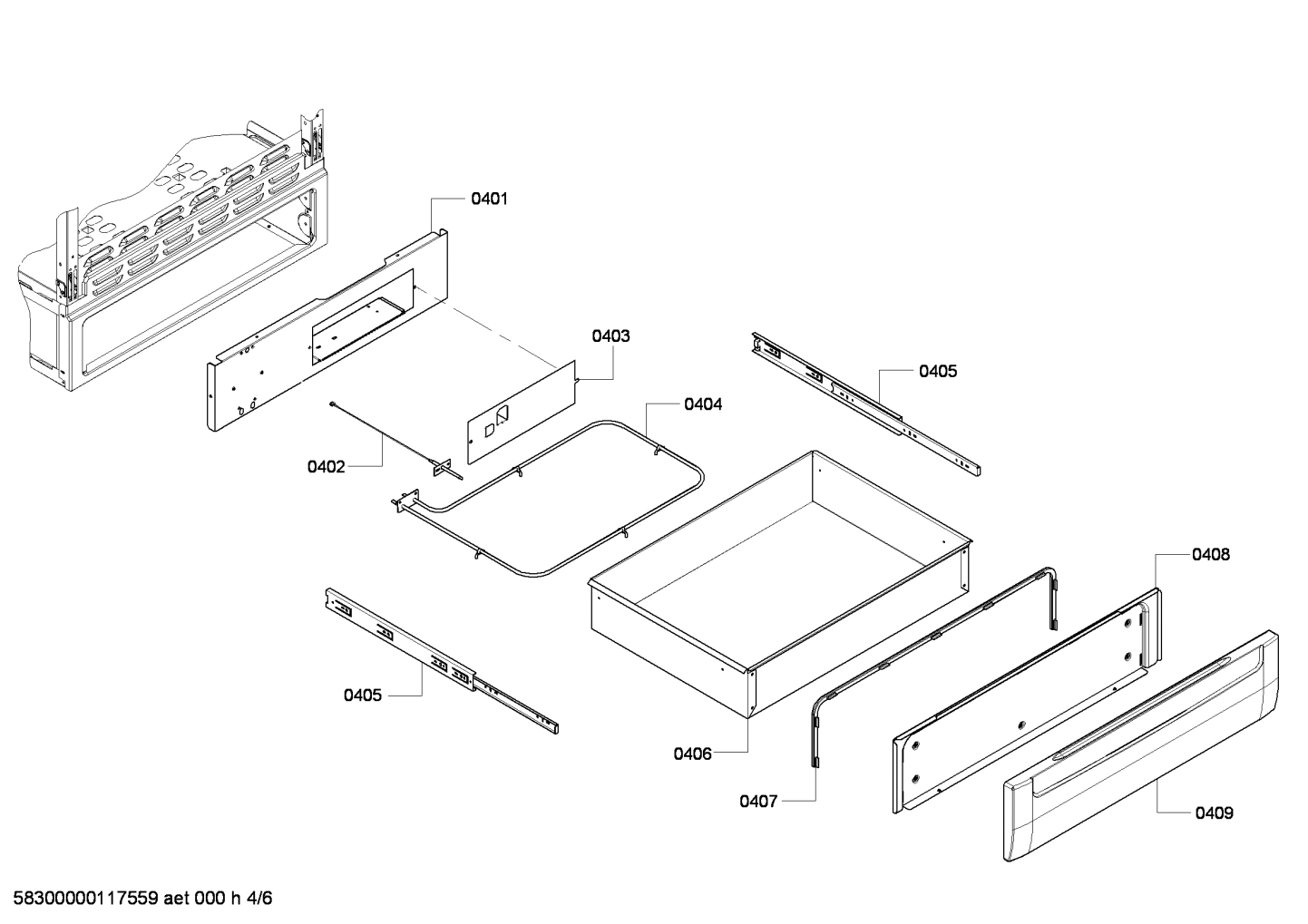 0401

0403

0405

0404

0402

0408

0405

0406

0407

0409

58300000117559 aet 000 h 4/6