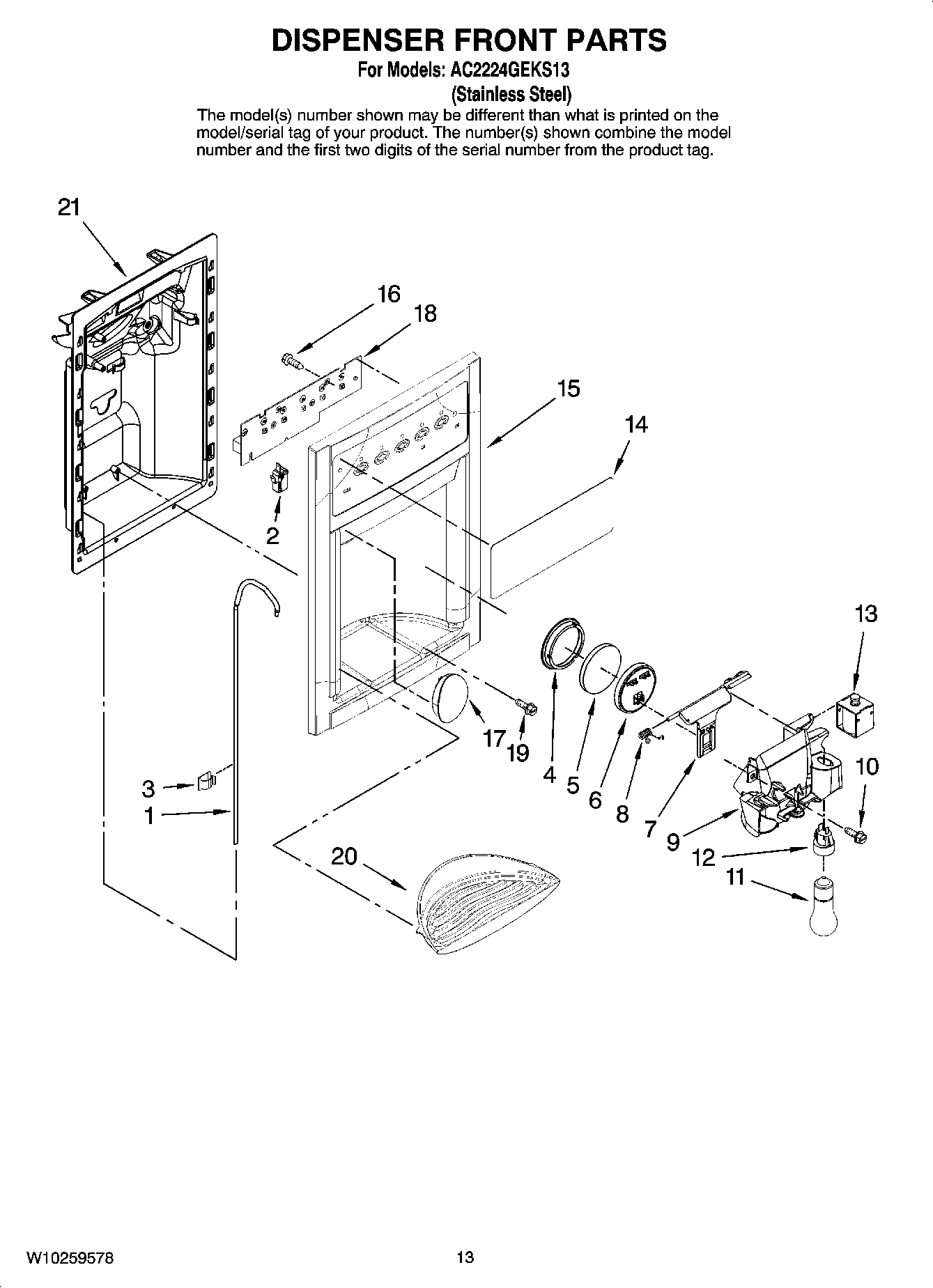 DISPENSER FRONT PARTS

For Models: AC2224GEKS13
(Stainless Steel)

The model(s) number shown may be different than what is printed on the model/serial tag of your product. The number(s) shown combine the model number and the first two digits of the serial number from the product tag.

21
16
18
15
14
2
13
17
19
4
5
6
8
7
9
10
12
11
3
1
20

W10259578
13