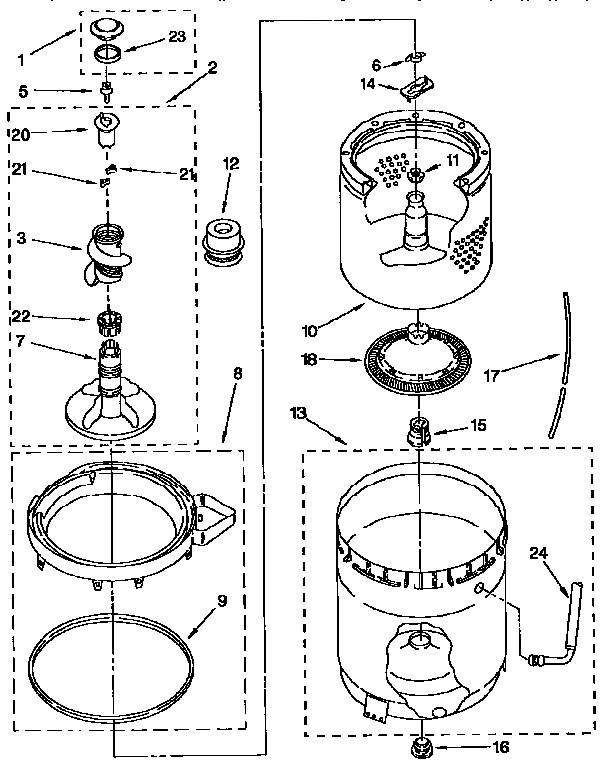 1
23
2
5
20
21
21
12
3
22
7
8
9
6
14
11
10
18
17
13
15
24
16