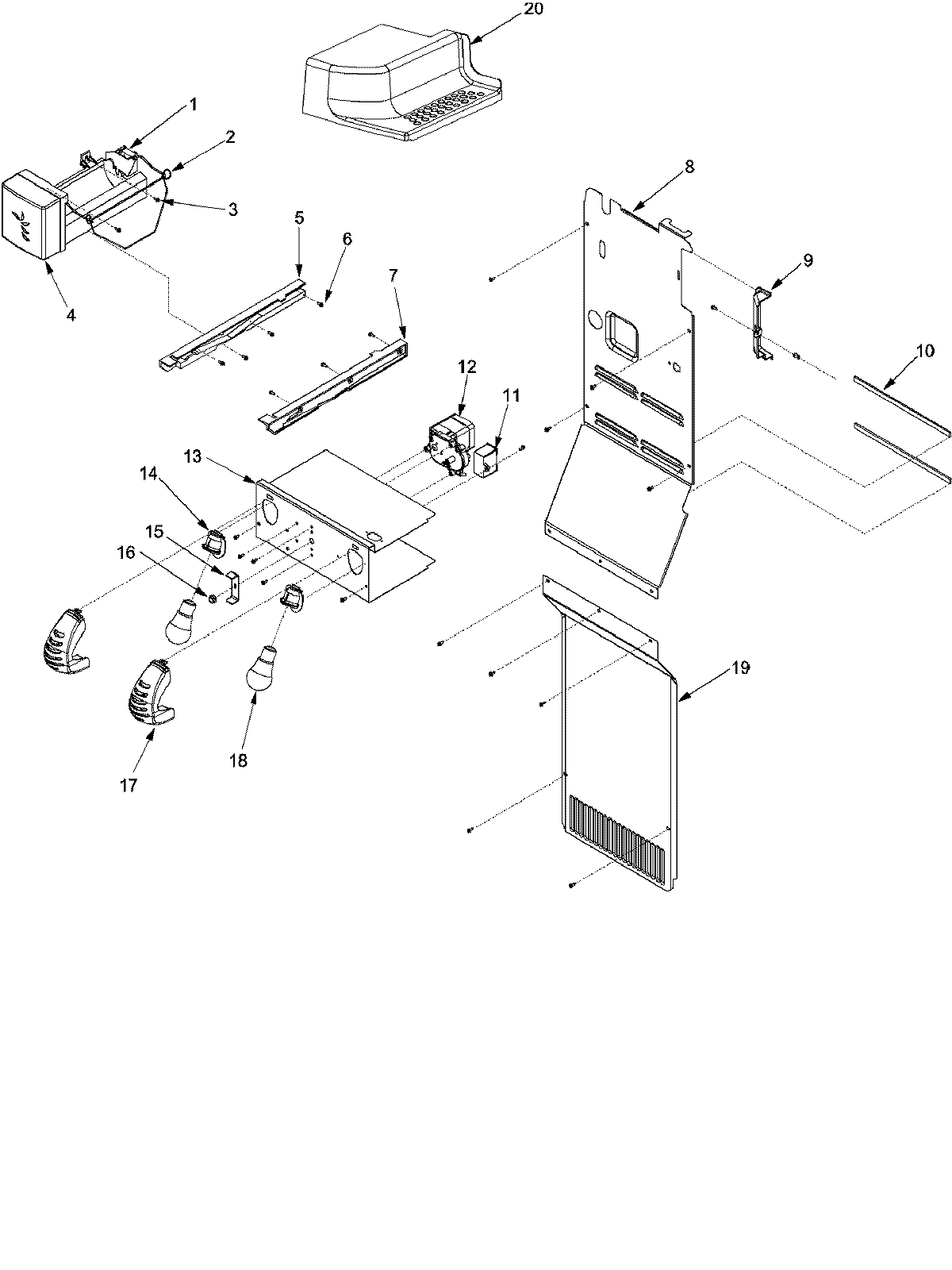 20
1
2
3
4
5
6
7
8
9
10
12
11
13
14
15
16
17
18
19