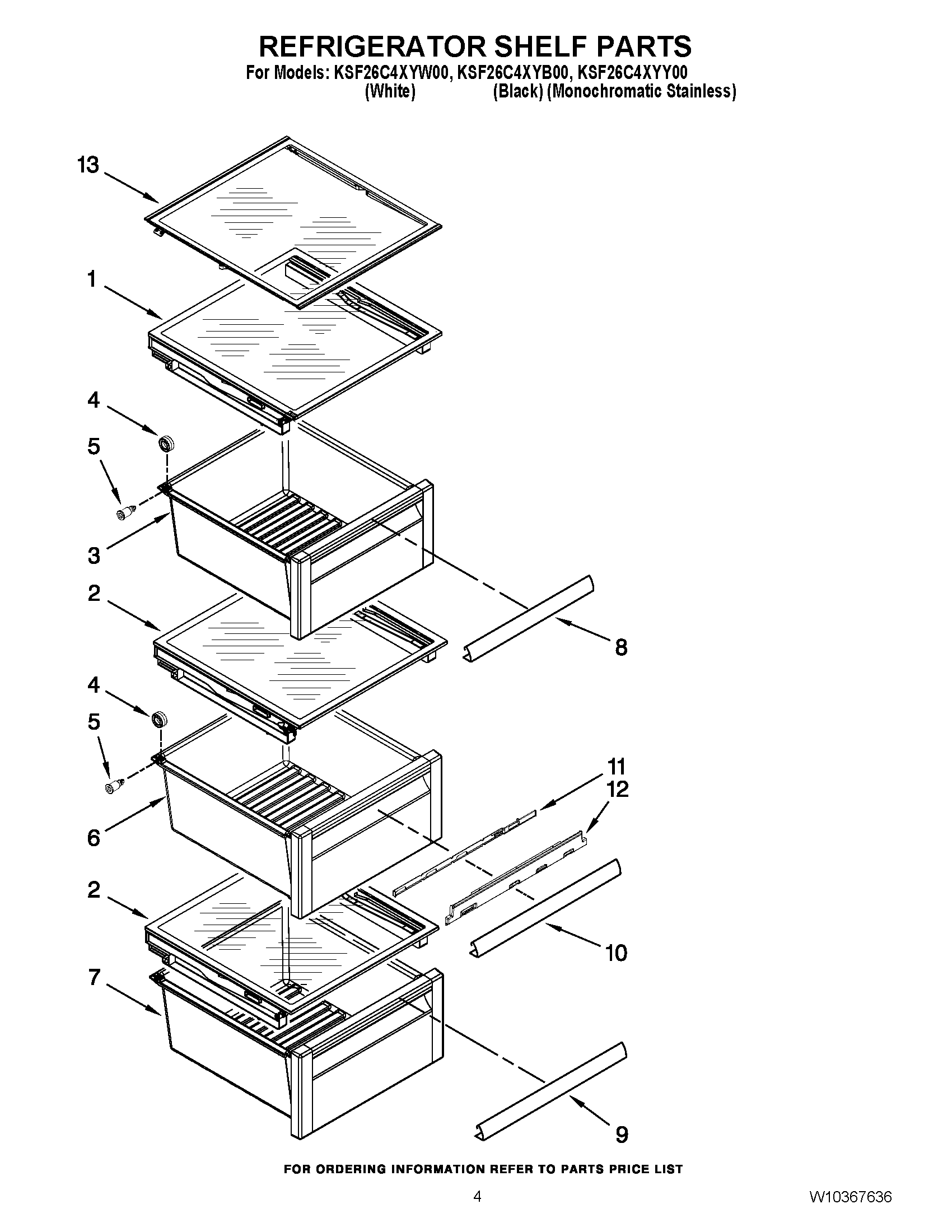 REFRIGERATOR SHELF PARTS

For Models: KSF26C4XYW00, KSF26C4XYB00, KSF26C4XYY00
(White) (Black) (Monochromatic Stainless)

13

1

4

5

3

2

8

4

5

11

12

6

2

10

7

9

FOR ORDERING INFORMATION REFER TO PARTS PRICE LIST

4

W10367636