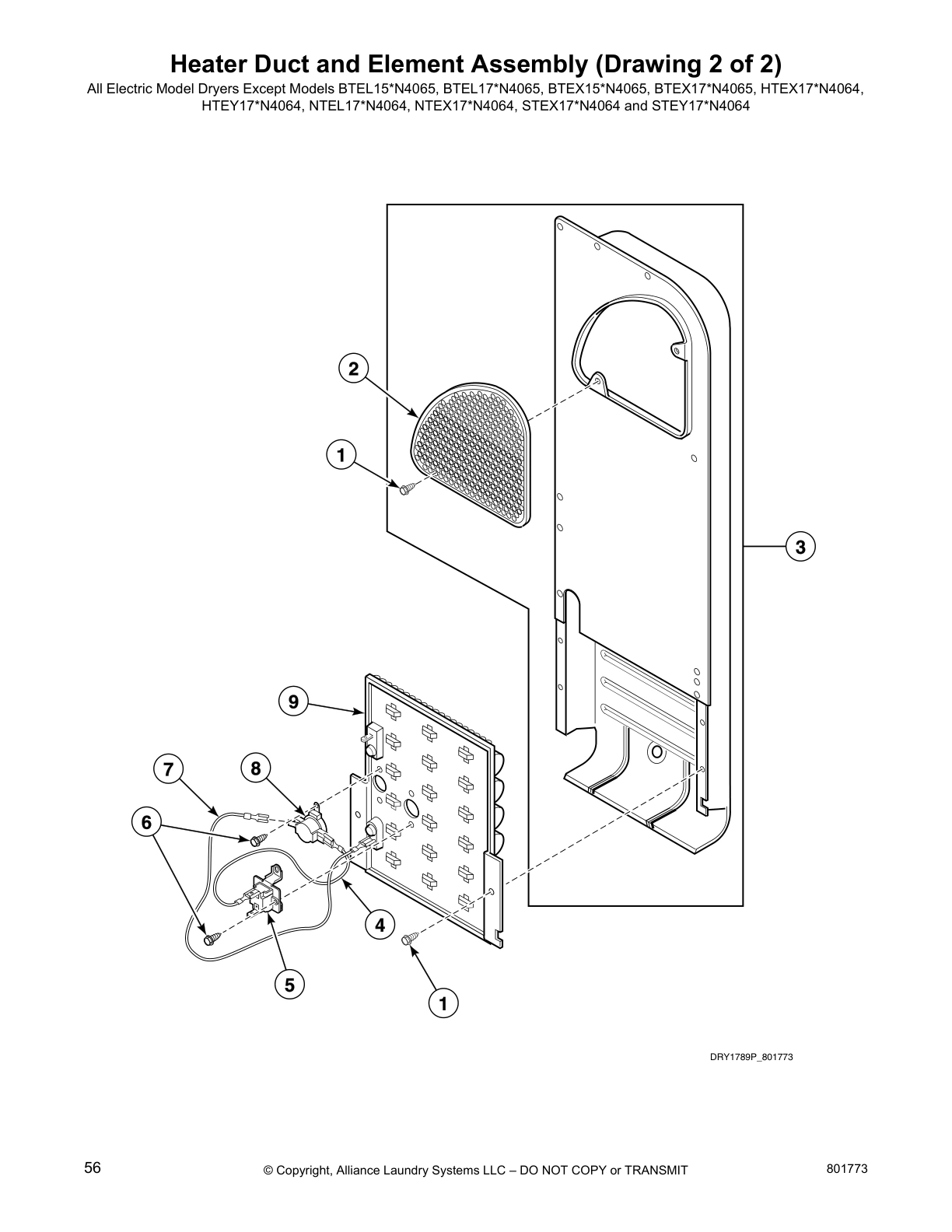 Heater Duct and Element Assembly (Drawing 2 of 2)
All Electric Model Dryers Except Models BTEL15*N4065, BTEL17*N4065, BTEX15*N4065, BTEX17*N4065, HTEX17*N4064, HTEY17*N4064, NTEL17*N4064, NTEX17*N4064, STEX17*N4064 and STEY17*N4064

2
1
3
9
7
8
6
4
5
1

DRY1789P_801773

56
© Copyright, Alliance Laundry Systems LLC – DO NOT COPY or TRANSMIT
801773