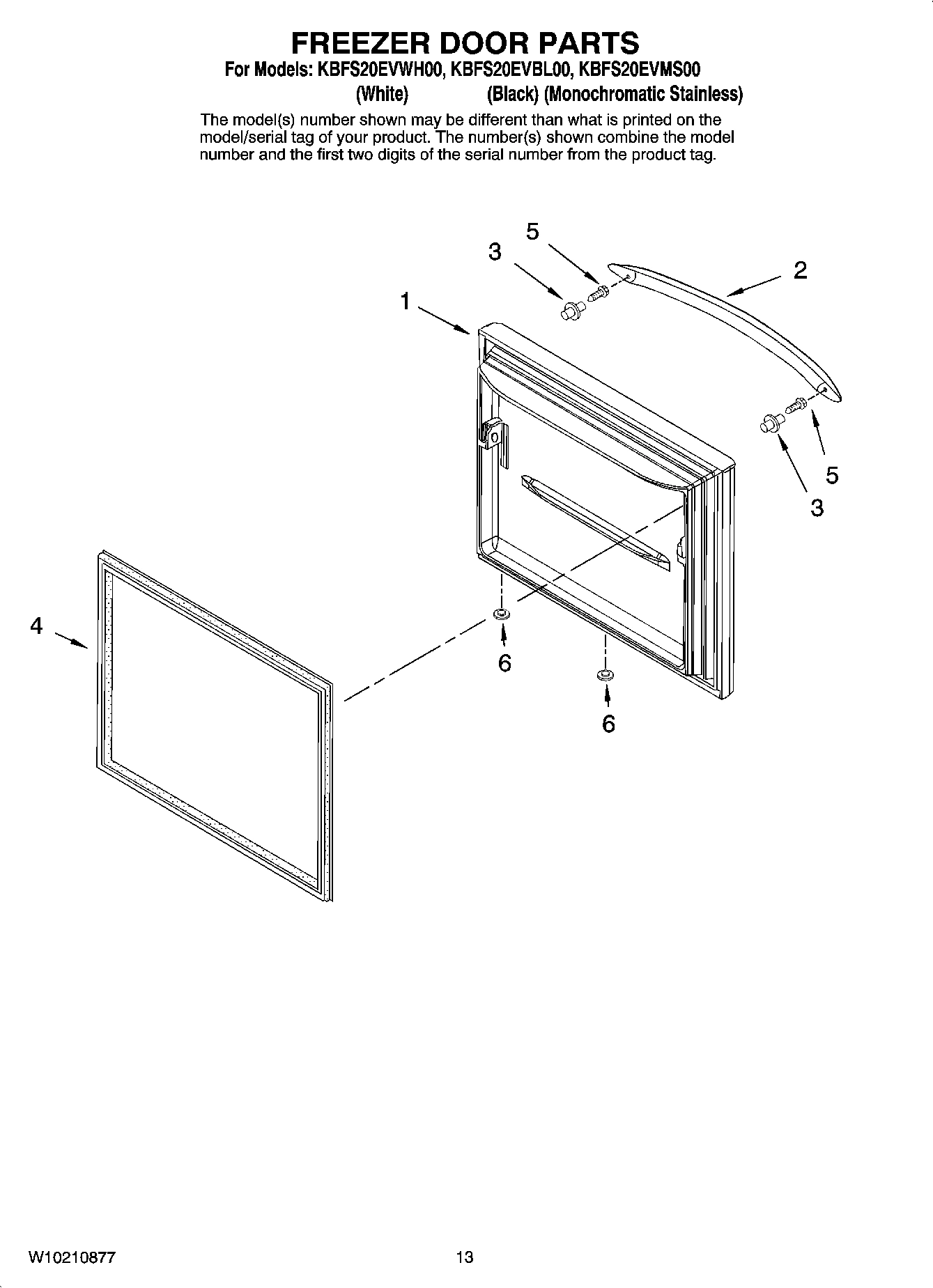 FREEZER DOOR PARTS

For Models: KBFS20EVWH00, KBFS20EVBL00, KBFS20EVMS00
(White) (Black) (Monochromatic Stainless)

The model(s) number shown may be different than what is printed on the model/serial tag of your product. The number(s) shown combine the model number and the first two digits of the serial number from the product tag.

5
3
2
1
5
3
4
6
6

W10210877

13