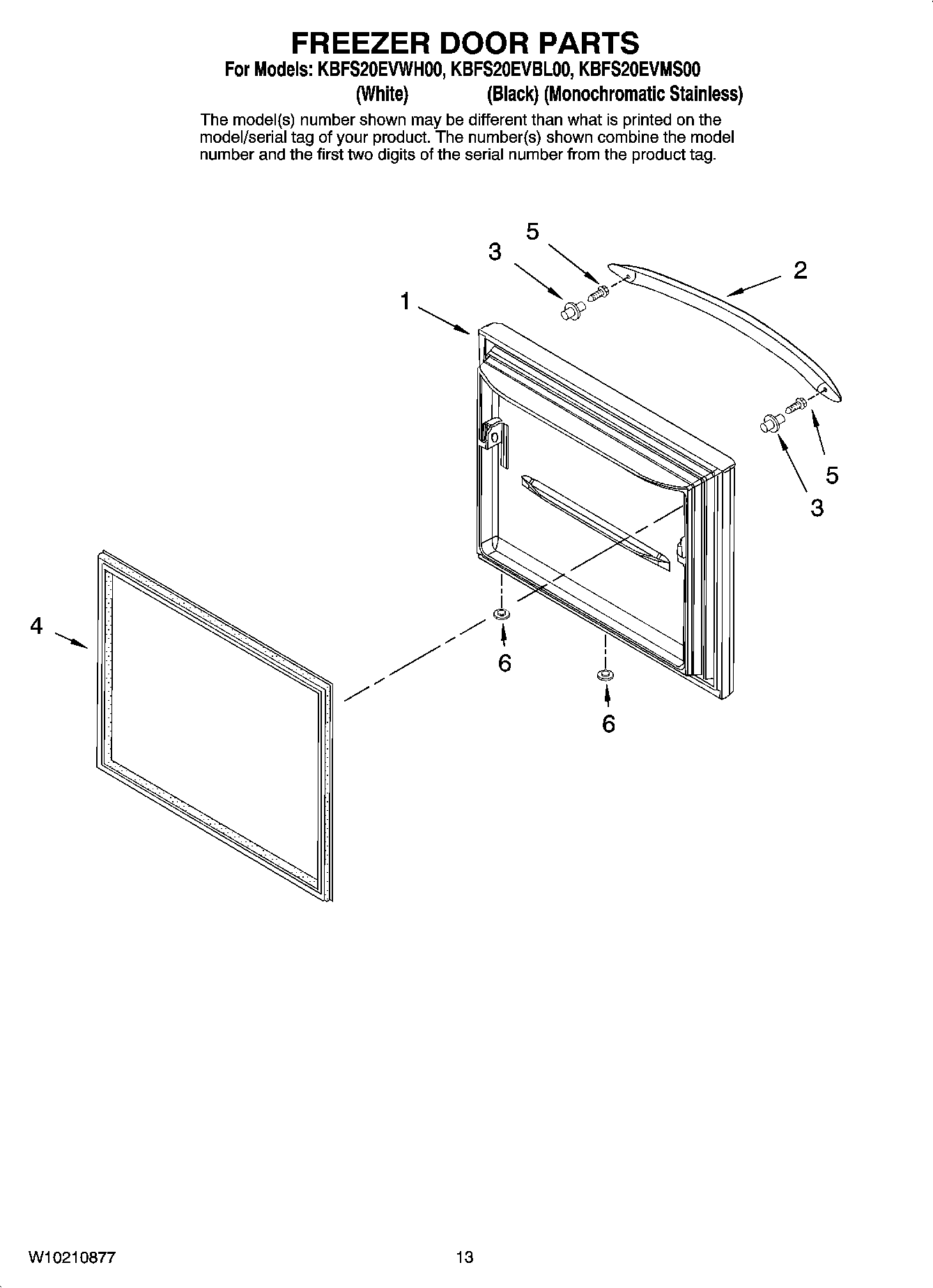 FREEZER DOOR PARTS

For Models: KBFS20EVWH00, KBFS20EVBL00, KBFS20EVMS00
(White) (Black) (Monochromatic Stainless)

The model(s) number shown may be different than what is printed on the model/serial tag of your product. The number(s) shown combine the model number and the first two digits of the serial number from the product tag.

5
3
2
1
5
3
4
6
6

W10210877

13