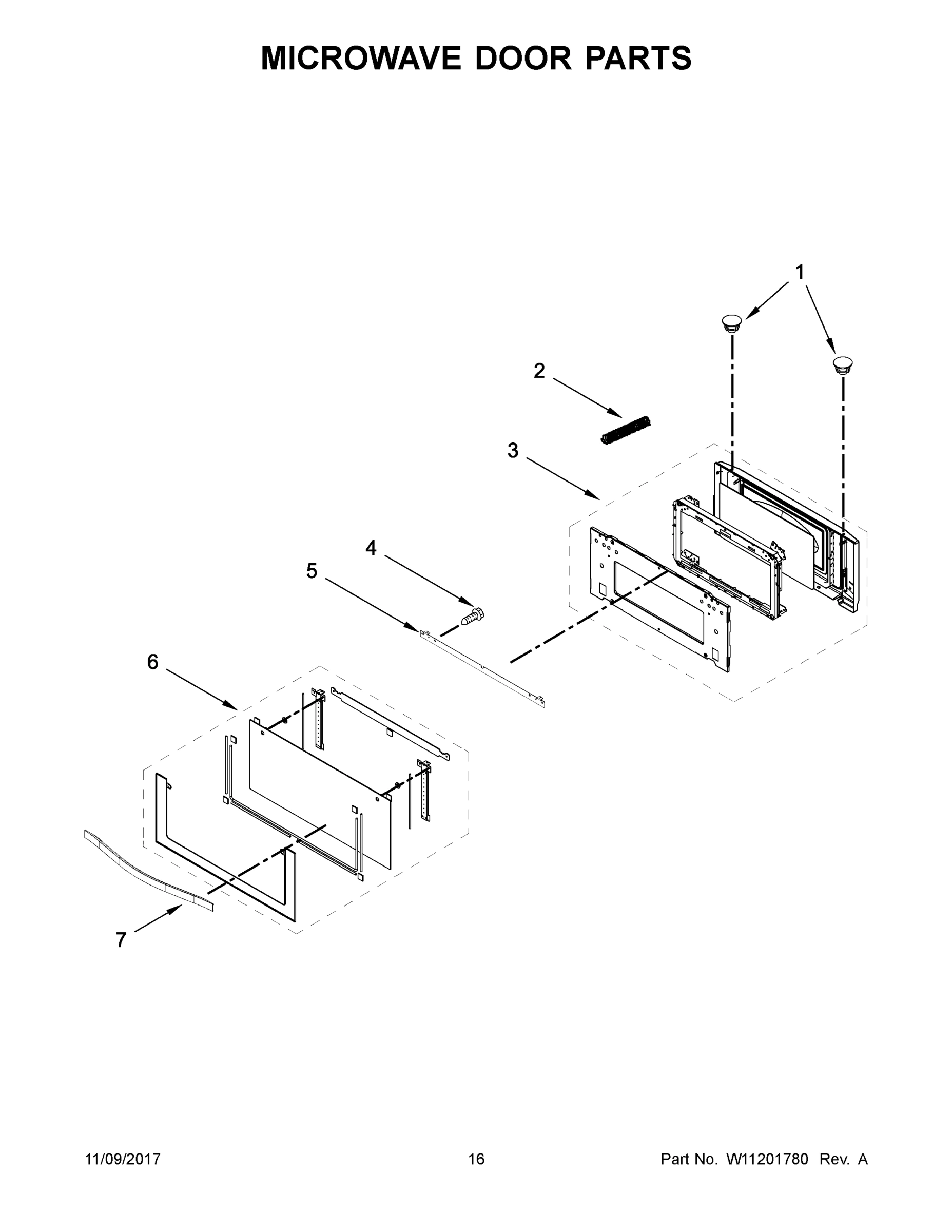 MICROWAVE DOOR PARTS

1

2

3

4

5

6

7

11/09/2017

16

Part No. W11201780 Rev. A