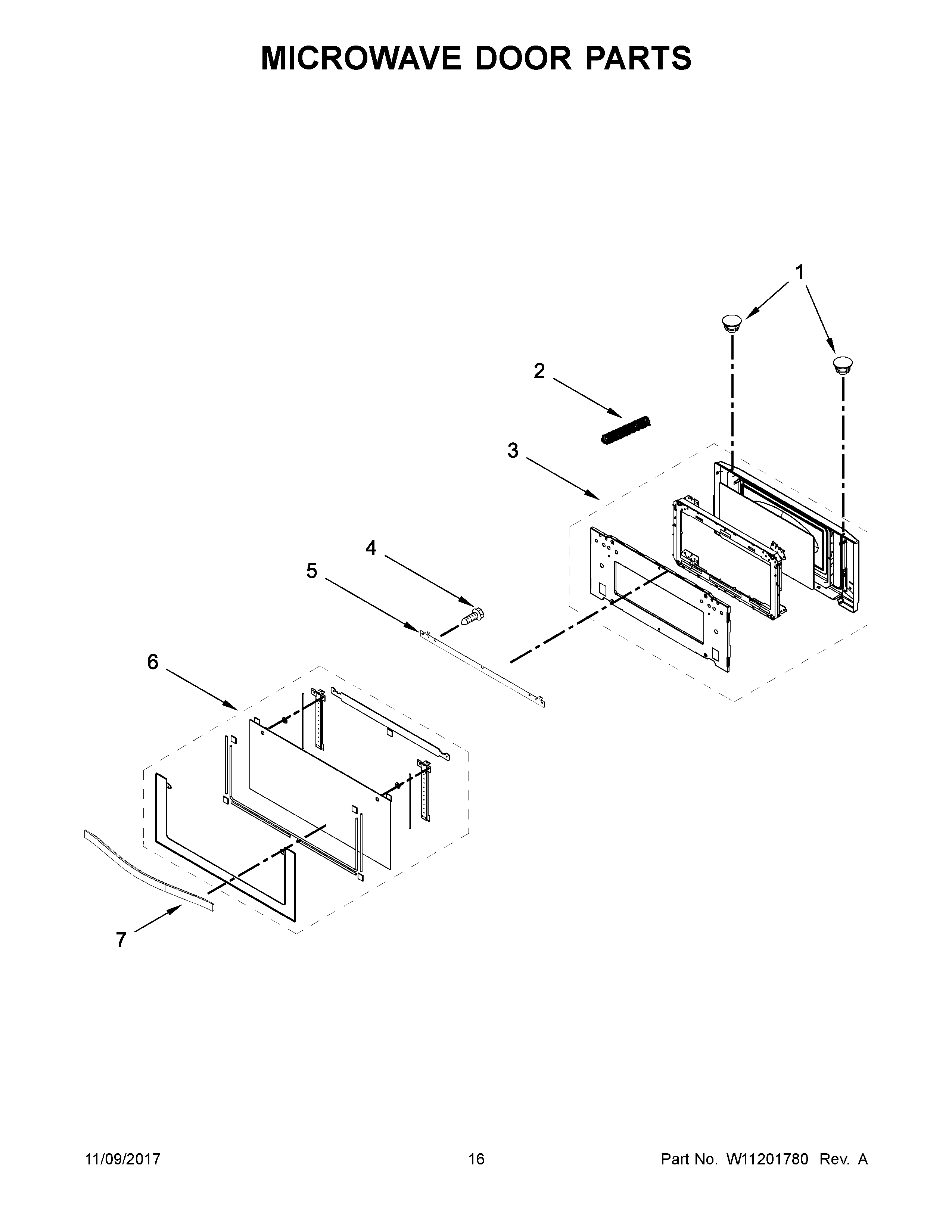 MICROWAVE DOOR PARTS

1

2

3

4

5

6

7

11/09/2017

16

Part No. W11201780 Rev. A