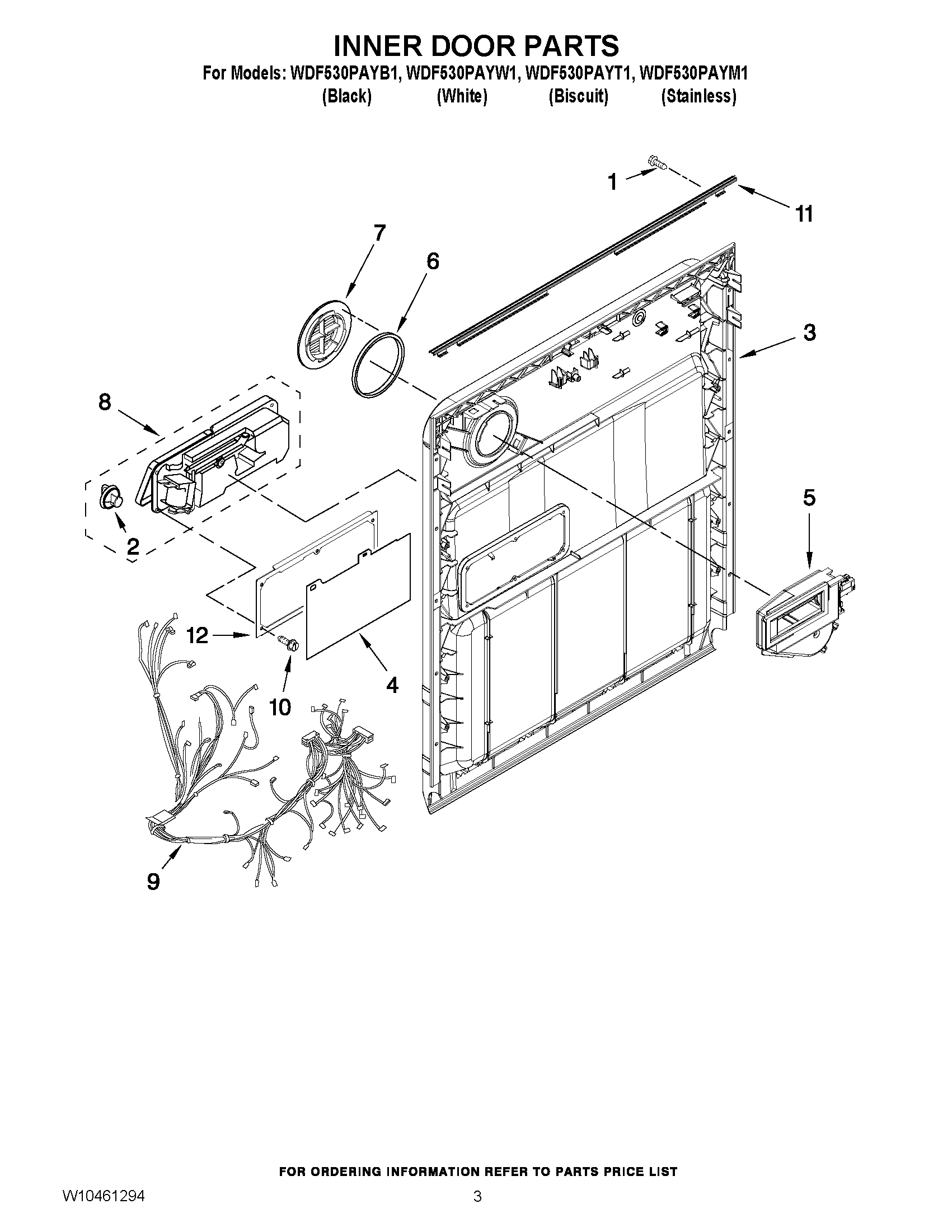 INNER DOOR PARTS

For Models: WDF530PAYB1, WDF530PAYW1, WDF530PAYT1, WDF530PAYM1
(Black) (White) (Biscuit) (Stainless)

1
11
7
6
3
8
5
2
12
10
4
9

FOR ORDERING INFORMATION REFER TO PARTS PRICE LIST

W10461294

3