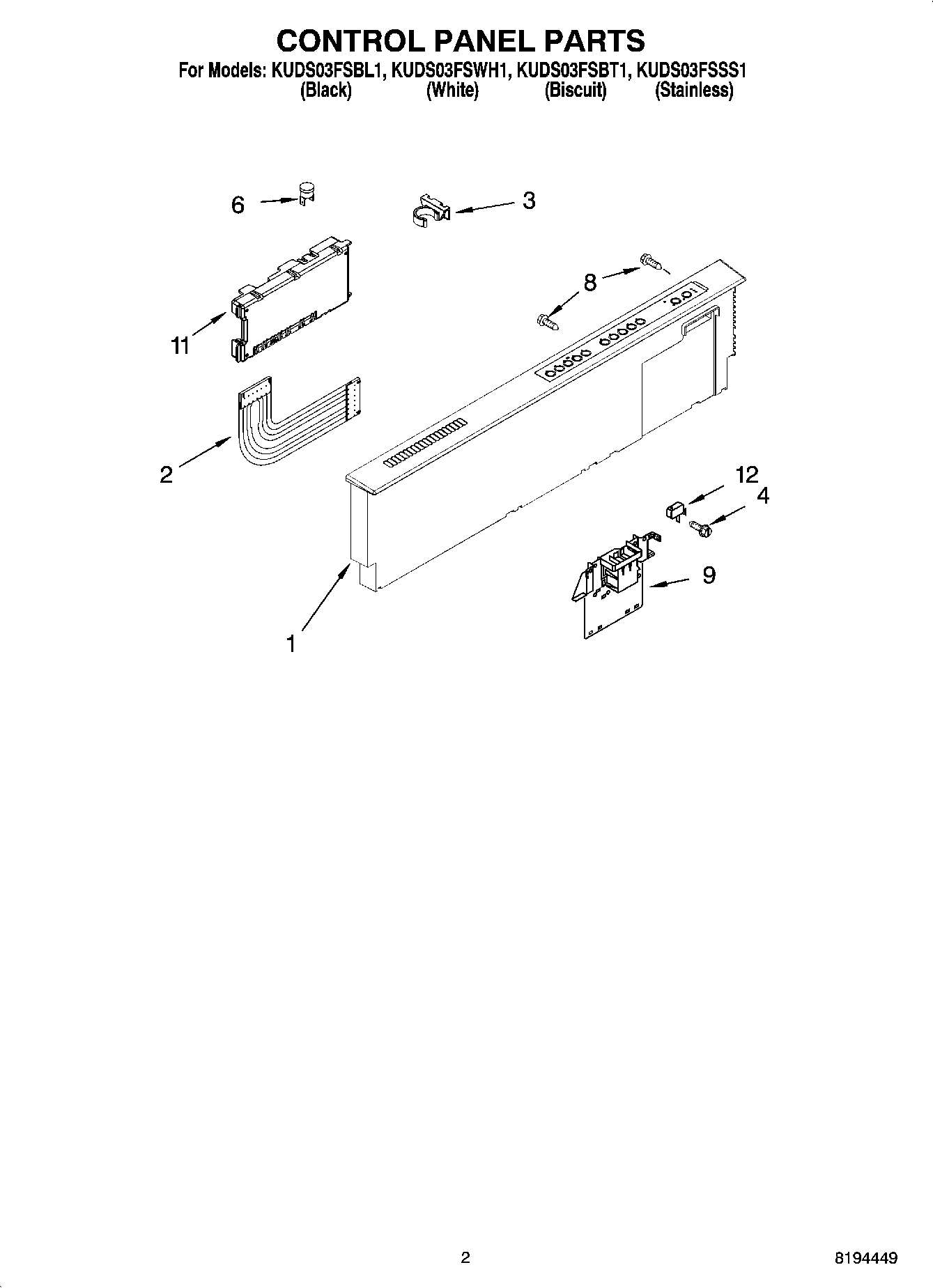 CONTROL PANEL PARTS

For Models: KUDS03FSBL1, KUDS03FSWH1, KUDS03FSBT1, KUDS03FSSS1
(Black) (White) (Biscuit) (Stainless)

6
3
8
11
2
12
4
9
1

2

8194449