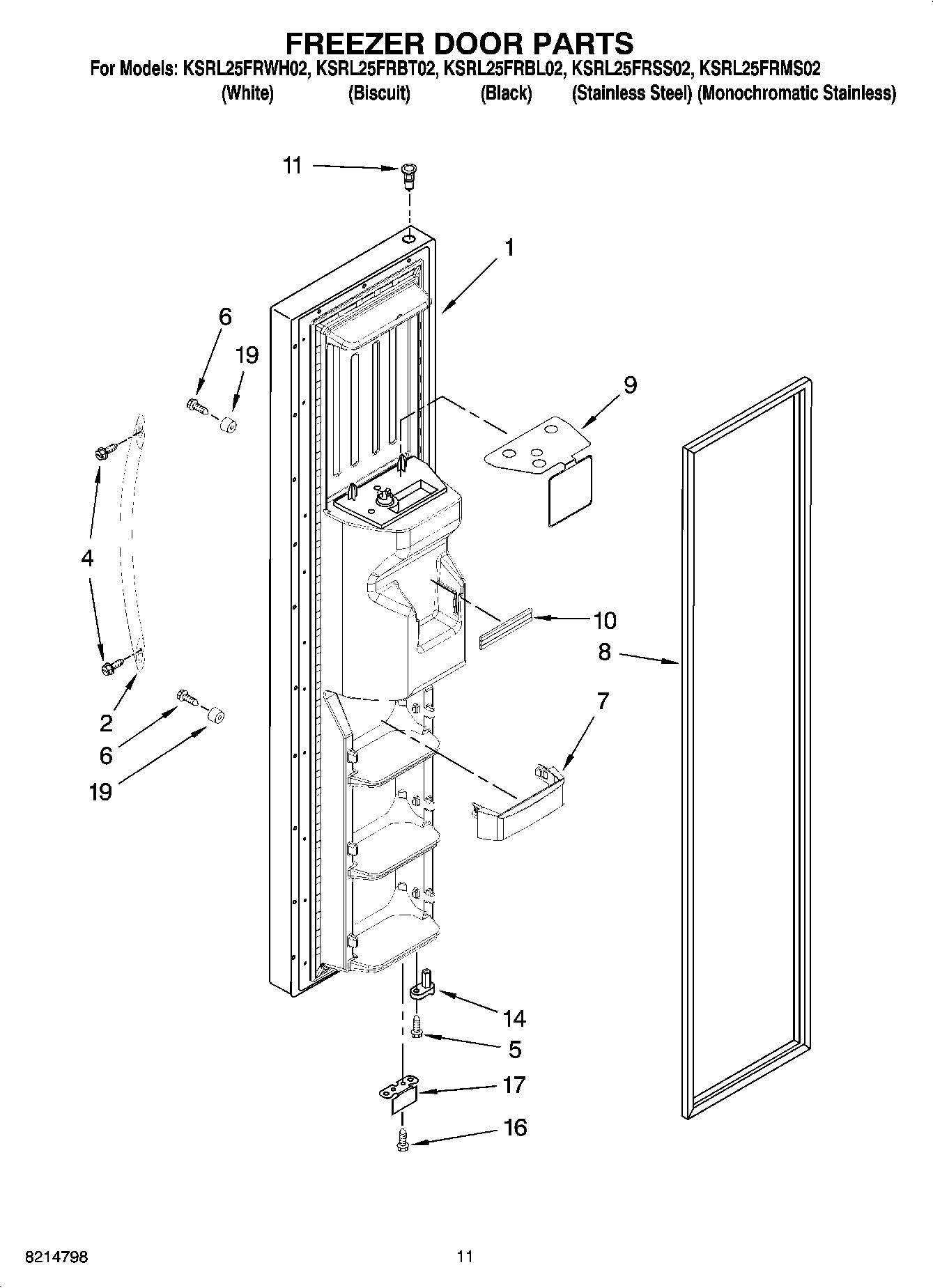 FREEZER DOOR PARTS

For Models: KSRL25FRWH02, KSRL25FRBT02, KSRL25FRBL02, KSRL25FRSS02, KSRL25FRMS02
(White) (Biscuit) (Black) (Stainless Steel) (Monochromatic Stainless)

11
1
6
19
9
4
10
8
2
6
19
7
14
5
17
16

8214798

11