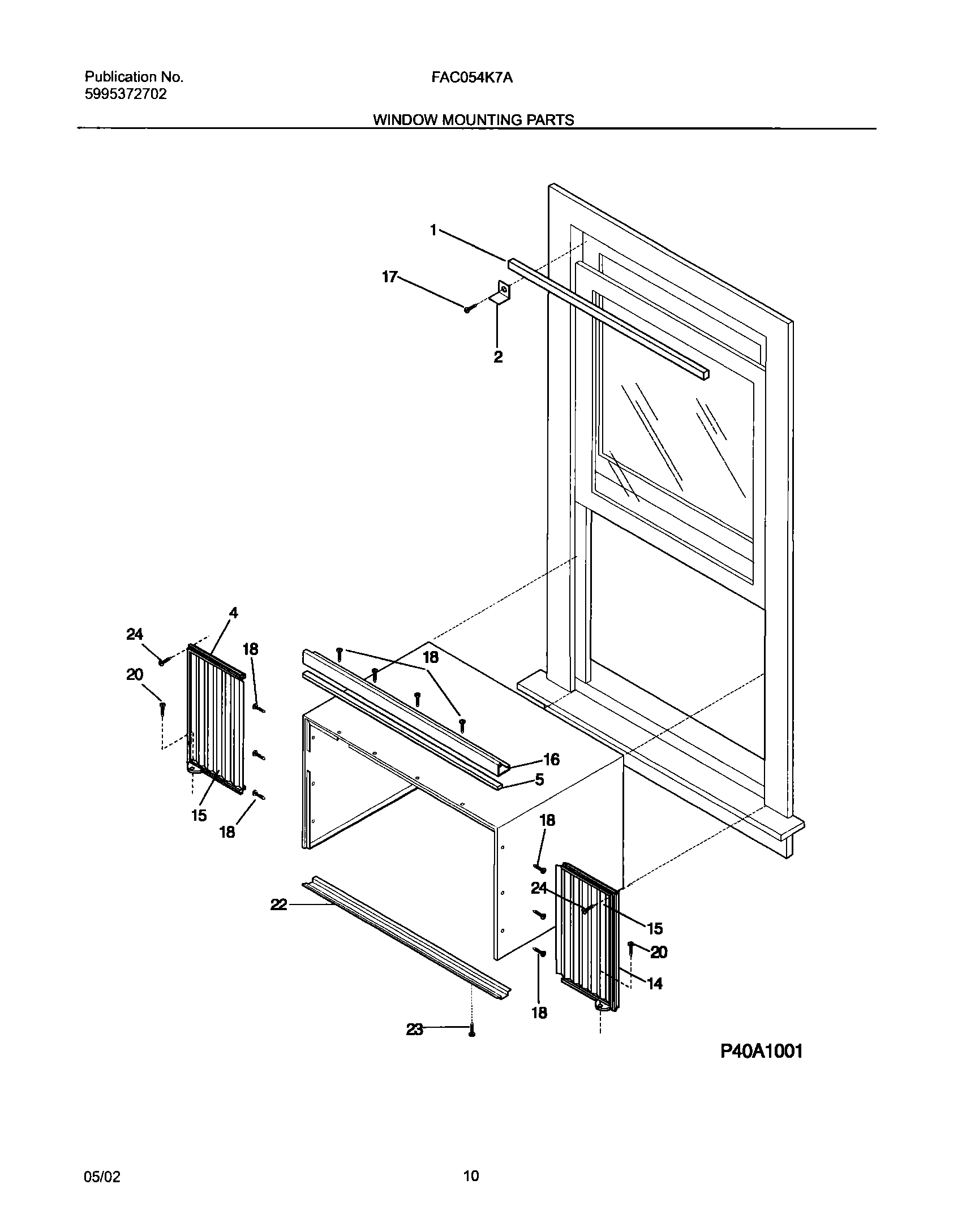 Publication No.
5995372702

FAC054K7A

WINDOW MOUNTING PARTS

1
17
2
4
24
18
20
18
16
5
15
18
18
24
22
15
20
14
18
23

P40A1001

05/02

10