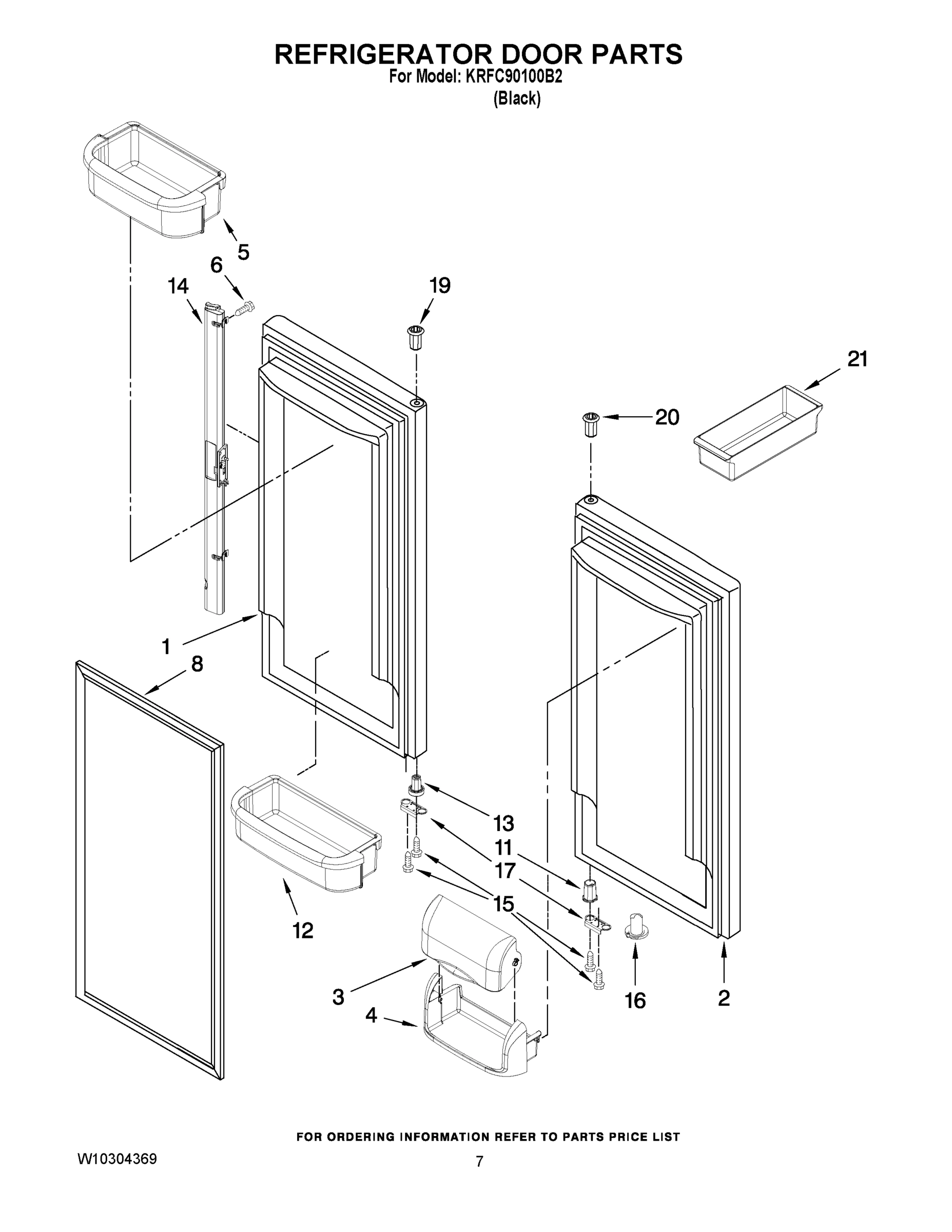 REFRIGERATOR DOOR PARTS
For Model: KRFC90100B2
(Black)

5
6
14
19
21
20
1
8
13
11
17
15
12
3
4
16
2

FOR ORDERING INFORMATION REFER TO PARTS PRICE LIST

W10304369

7