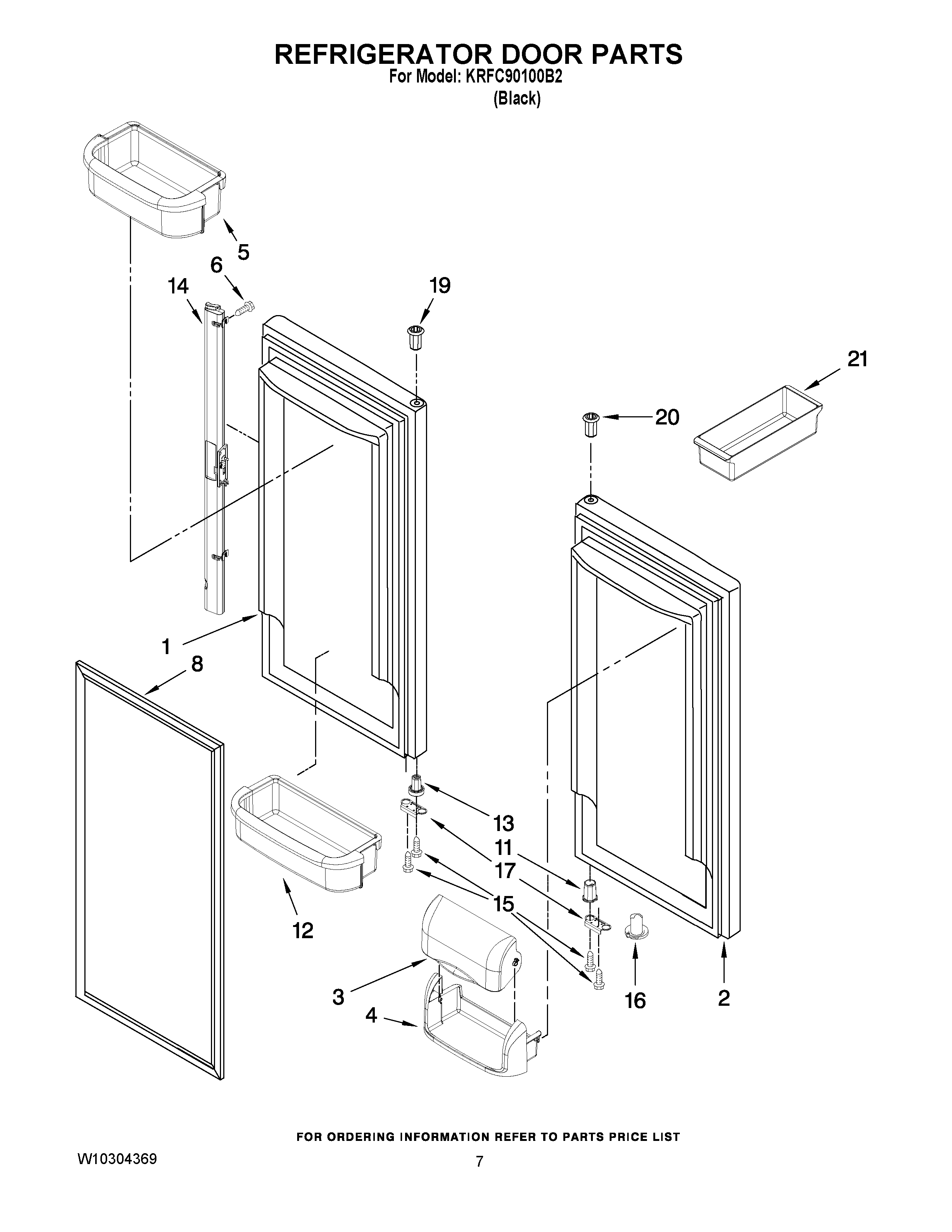 REFRIGERATOR DOOR PARTS
For Model: KRFC90100B2
(Black)

5
6
14
19
21
20
1
8
13
11
17
15
12
3
4
16
2

FOR ORDERING INFORMATION REFER TO PARTS PRICE LIST

W10304369

7