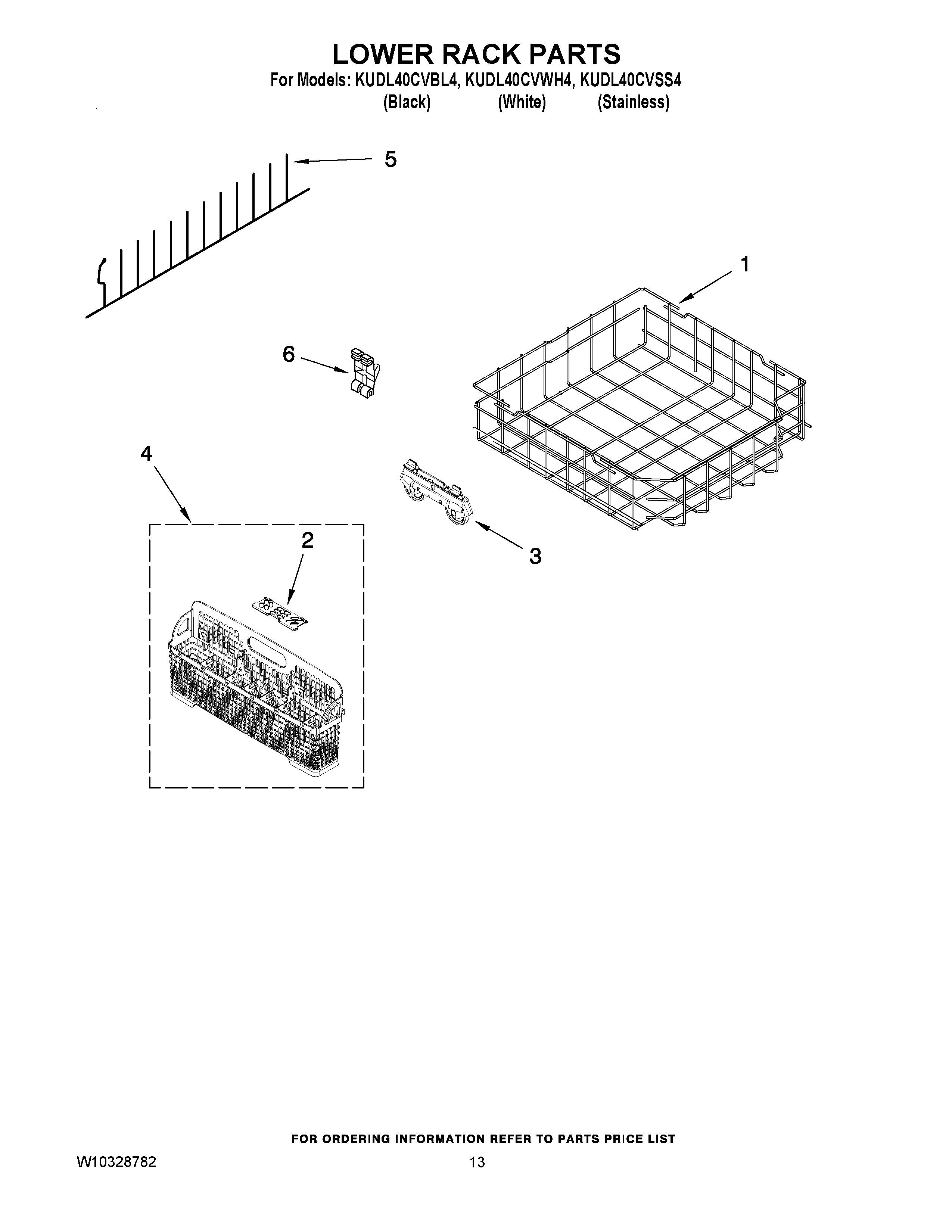 LOWER RACK PARTS

For Models: KUDL40CVBL4, KUDL40CVWH4, KUDL40CVSS4
(Black) (White) (Stainless)

5

1

6

4

2

3

FOR ORDERING INFORMATION REFER TO PARTS PRICE LIST

W10328782

13