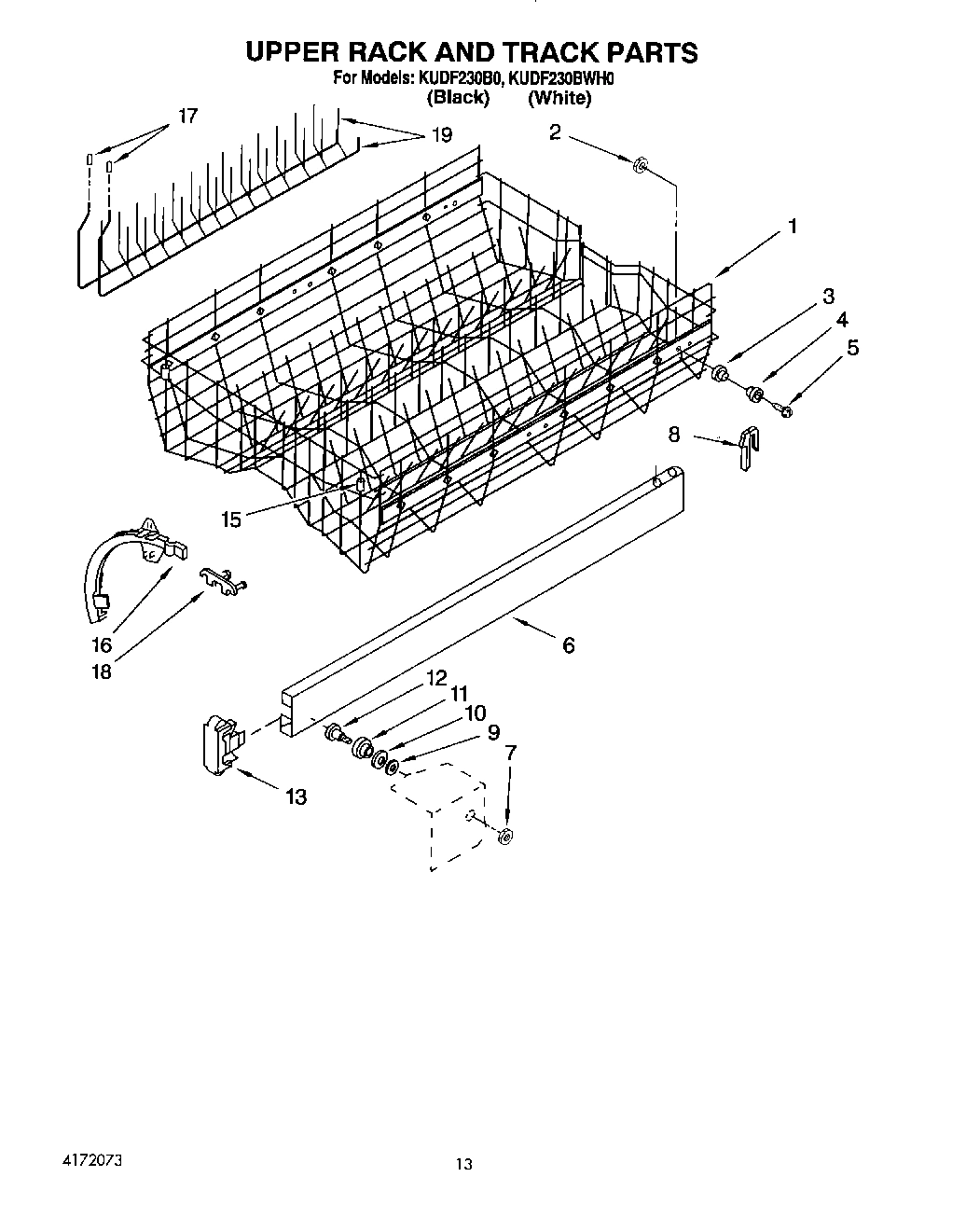 UPPER RACK AND TRACK PARTS
For Models: KUDF230B0, KUDF230BWH0
(Black) (White)

17
19
2
1
3
4
5
8
15
16
18
6
12
11
10
9
7
13

4172073

13