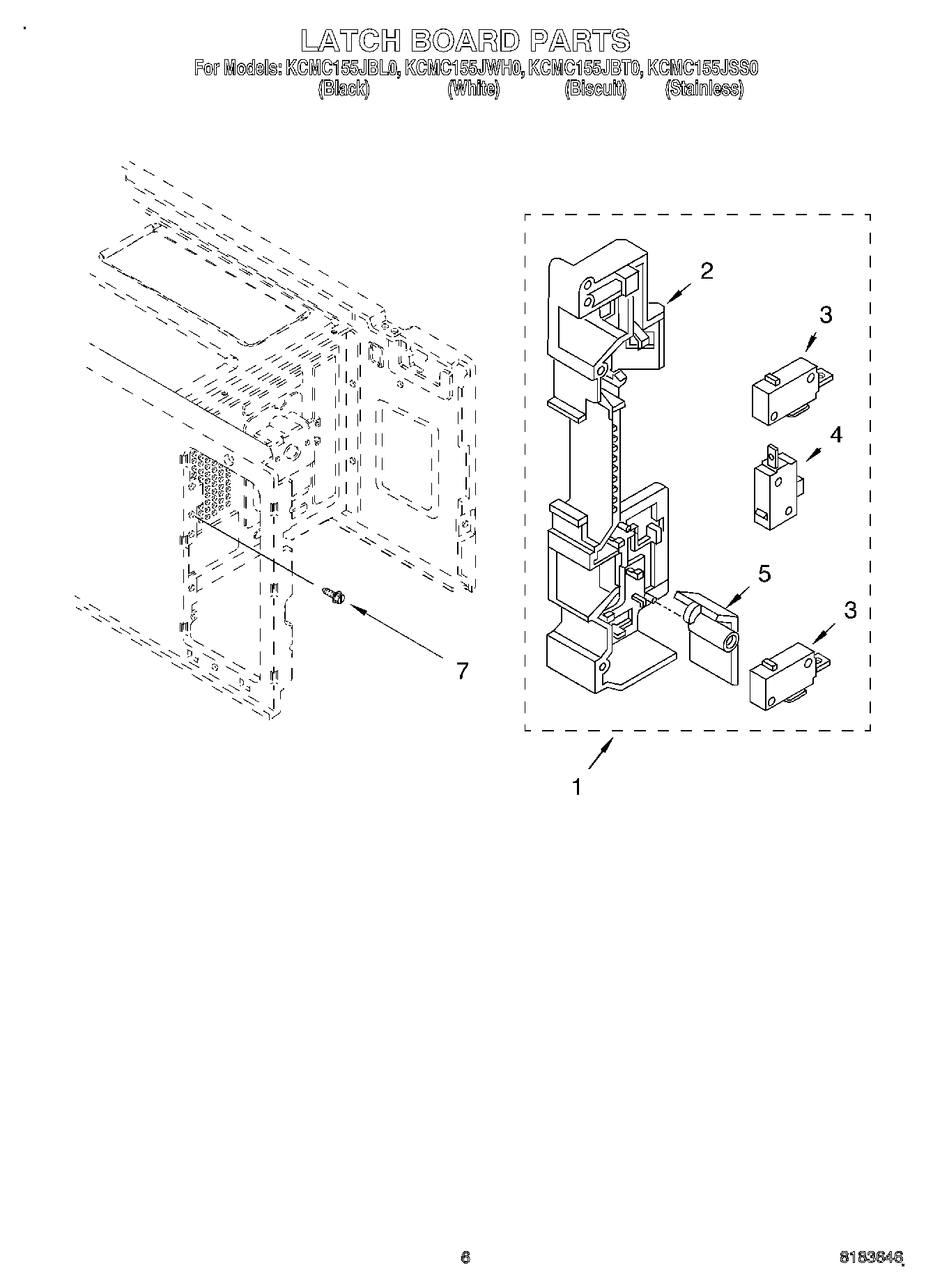 LATCH BOARD PARTS

For Models: KCMC155JBL0, KCMC155JWH0, KCMC155JBT0, KCMC155JSS0
(Black) (White) (Biscuit) (Stainless)

2

3

4

5

3

7

1

6

8183646