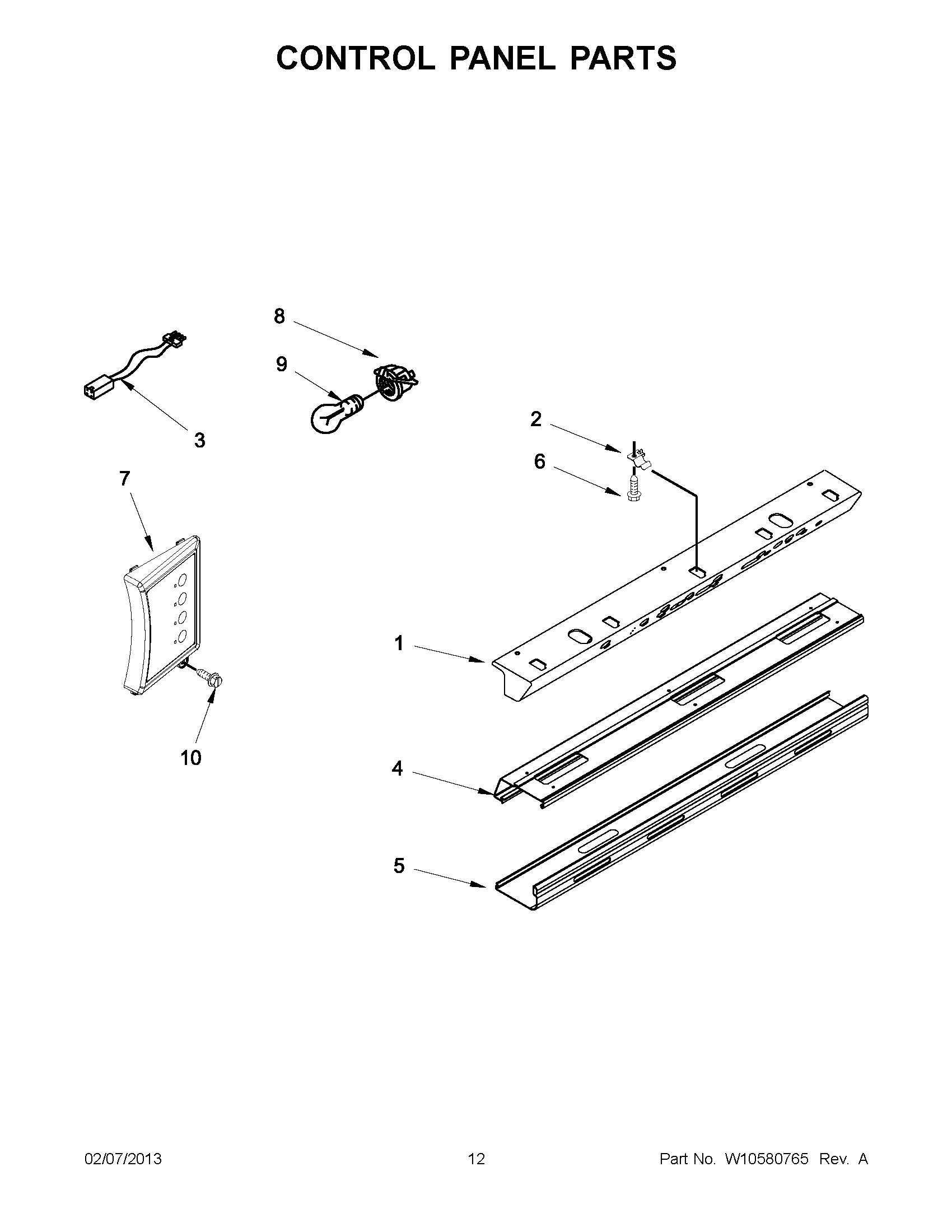 CONTROL PANEL PARTS

8

9

3

2

6

7

1

10

4

5

02/07/2013

12

Part No. W10580765 Rev. A