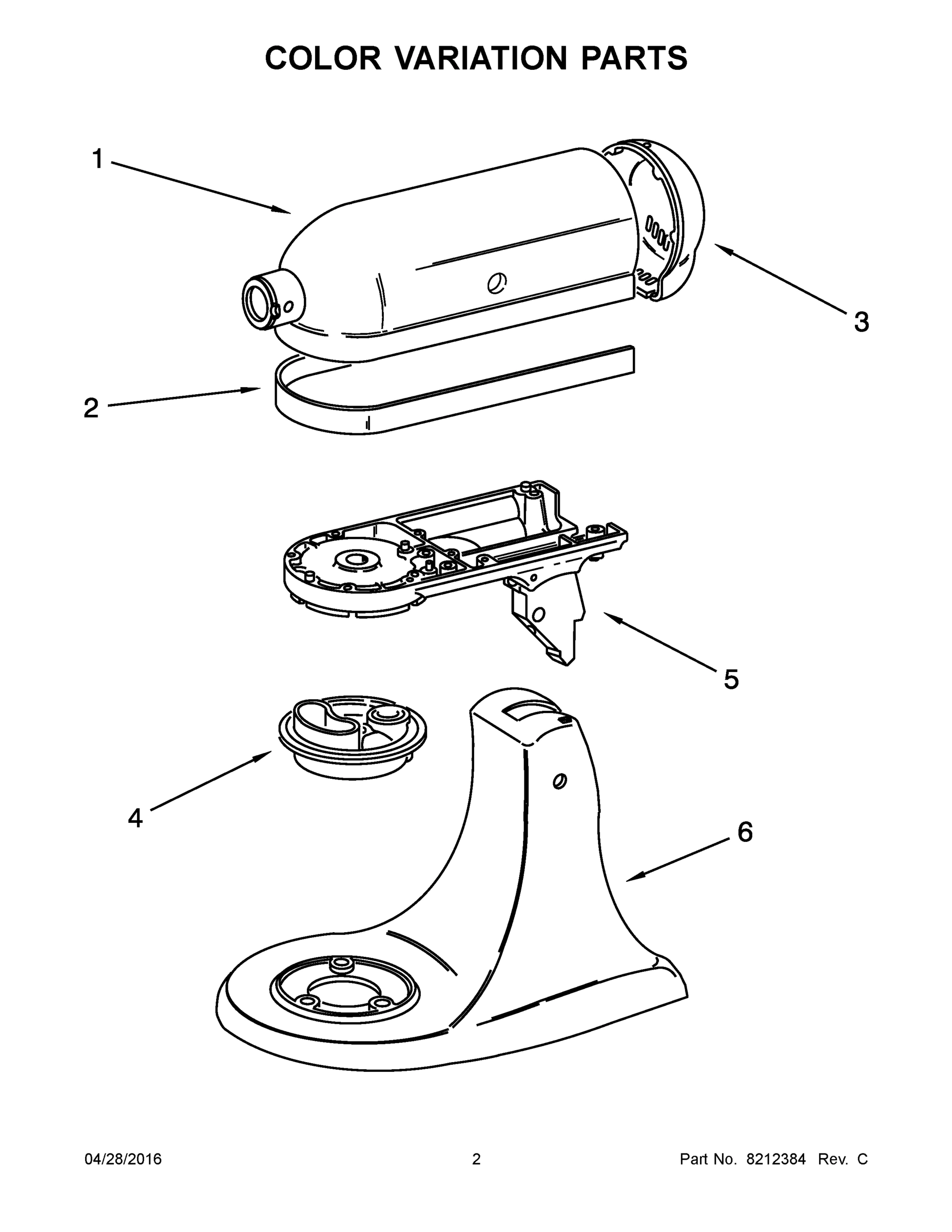 COLOR VARIATION PARTS

1

3

2

5

4

6

04/28/2016

2

Part No. 8212384 Rev. C