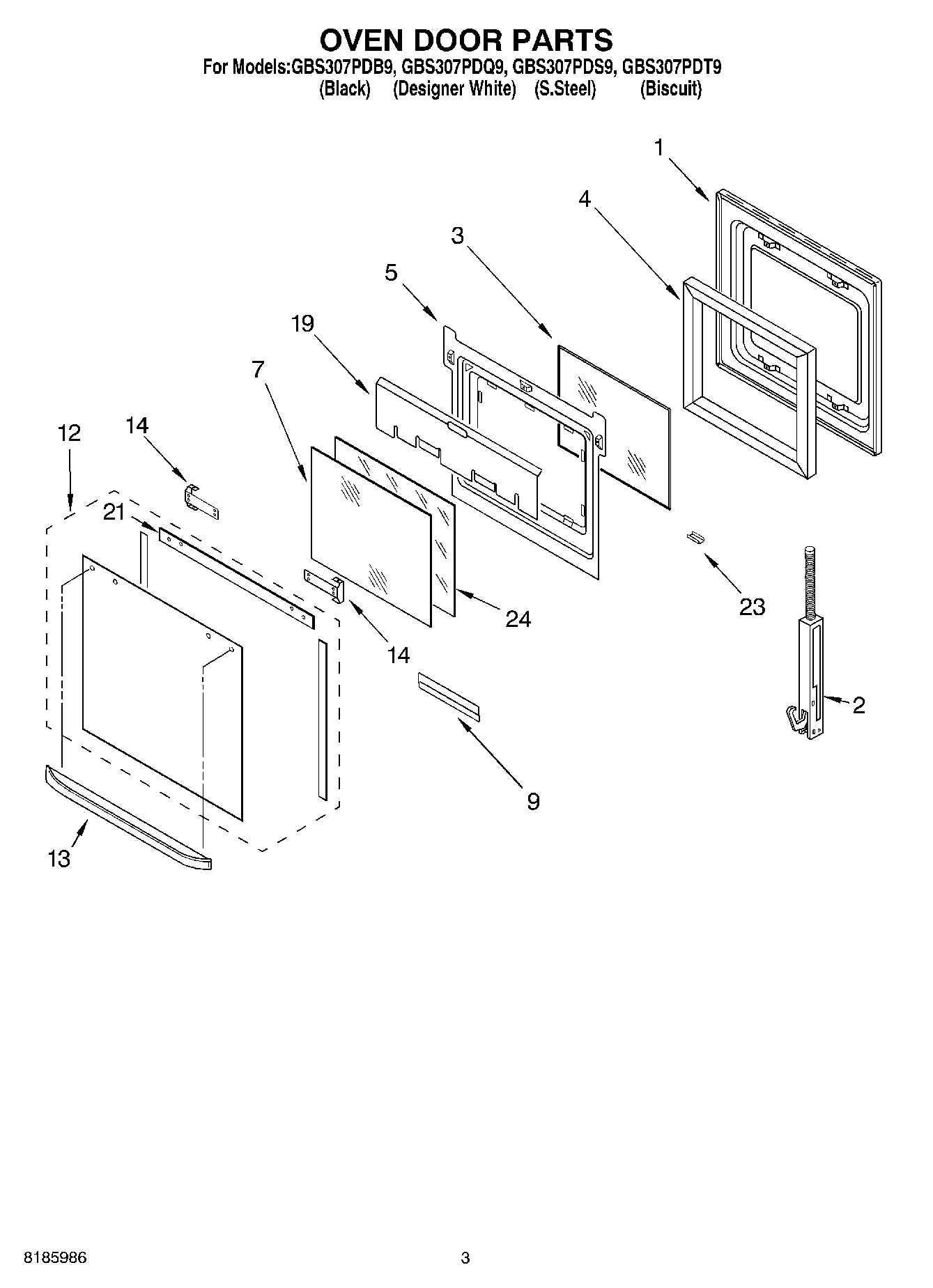 OVEN DOOR PARTS
For Models:GBS307PDB9, GBS307PDQ9, GBS307PDS9, GBS307PDT9
(Black) (Designer White) (S.Steel) (Biscuit)

1
4
3
5
19
7
12
14
21
24
23
14
2
9
13

8185986
3