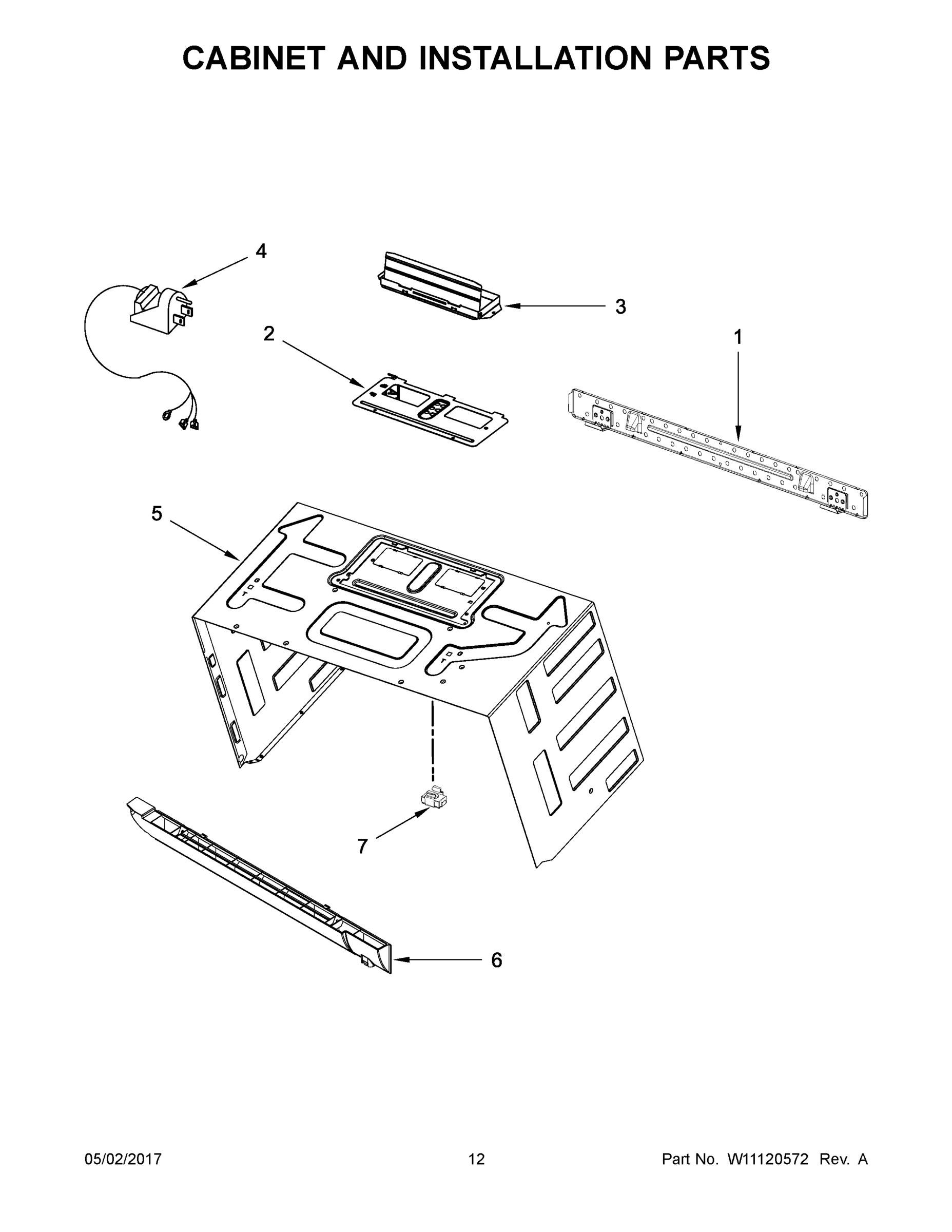 CABINET AND INSTALLATION PARTS

4

3

2

1

5

7

6

05/02/2017

12

Part No. W11120572 Rev. A