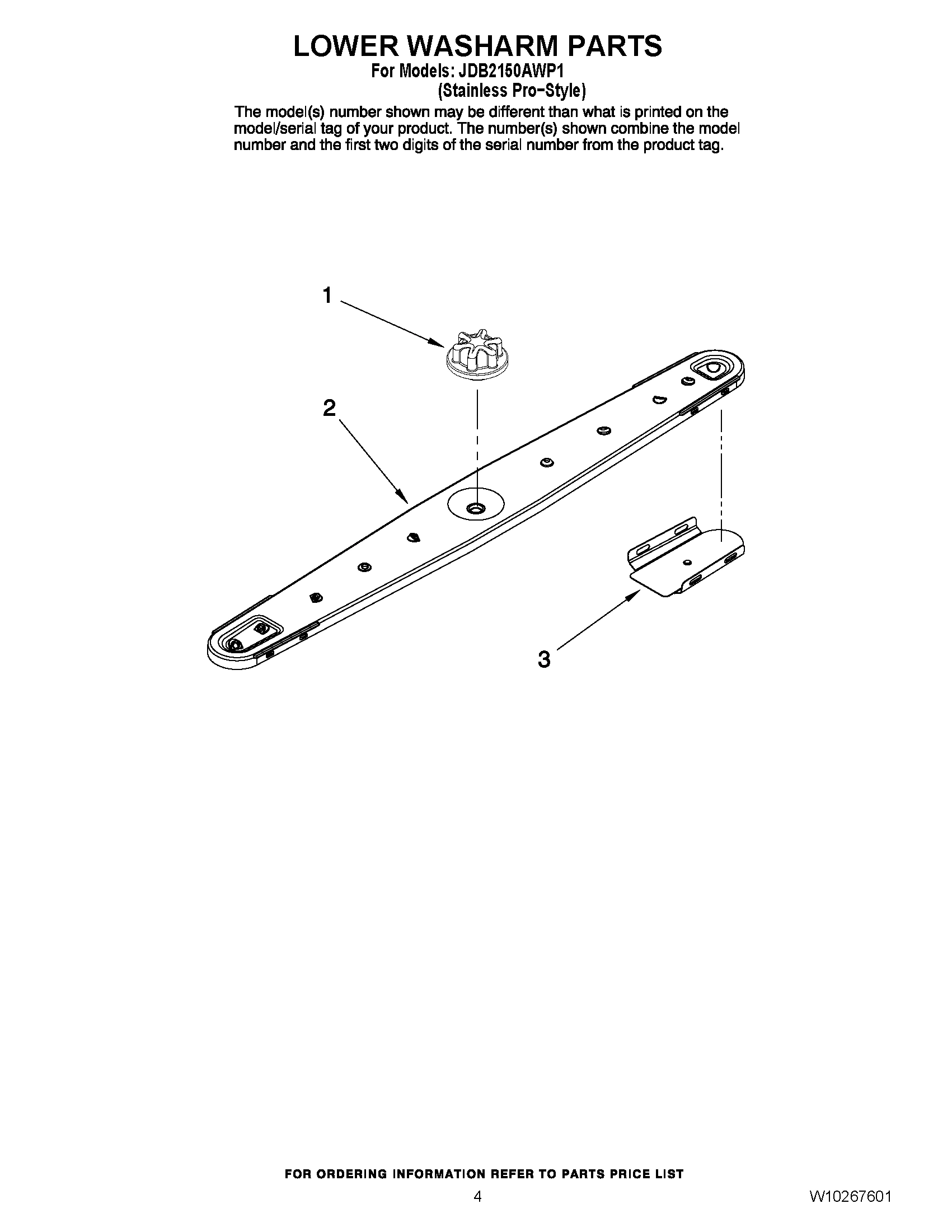 LOWER WASHARM PARTS
For Models: JDB2150AWP1
(Stainless Pro-Style)

The model(s) number shown may be different than what is printed on the model/serial tag of your product. The number(s) shown combine the model number and the first two digits of the serial number from the product tag.

1

2

3

FOR ORDERING INFORMATION REFER TO PARTS PRICE LIST

4

W10267601