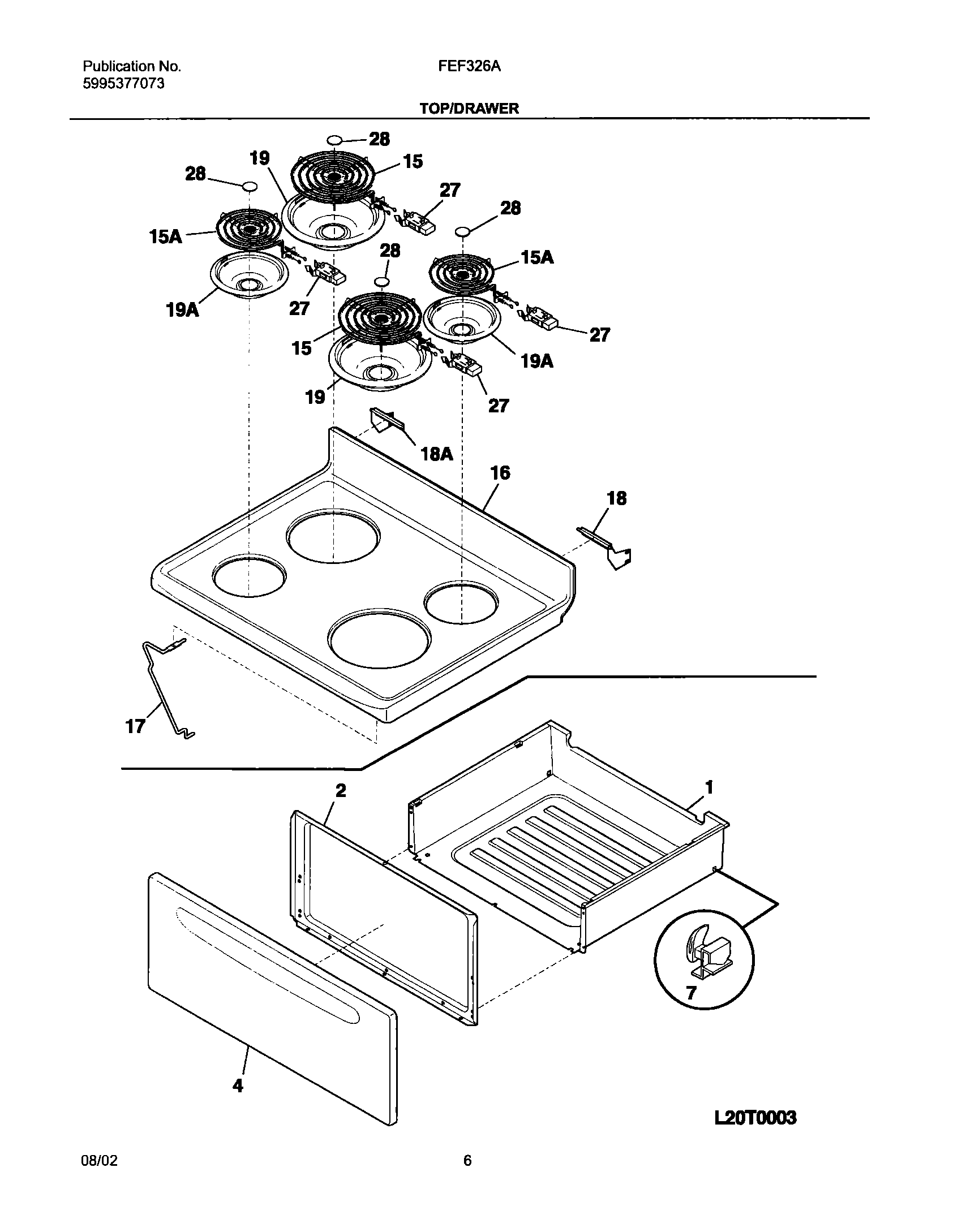 Publication No.
5995377073

FEF326A

TOP/DRAWER

28
19
15
28
27
28
15A
28
15A
19A
27
27
15
19A
19
27
18A
16
18
17
2
1
7
4

L20T0003

08/02

6