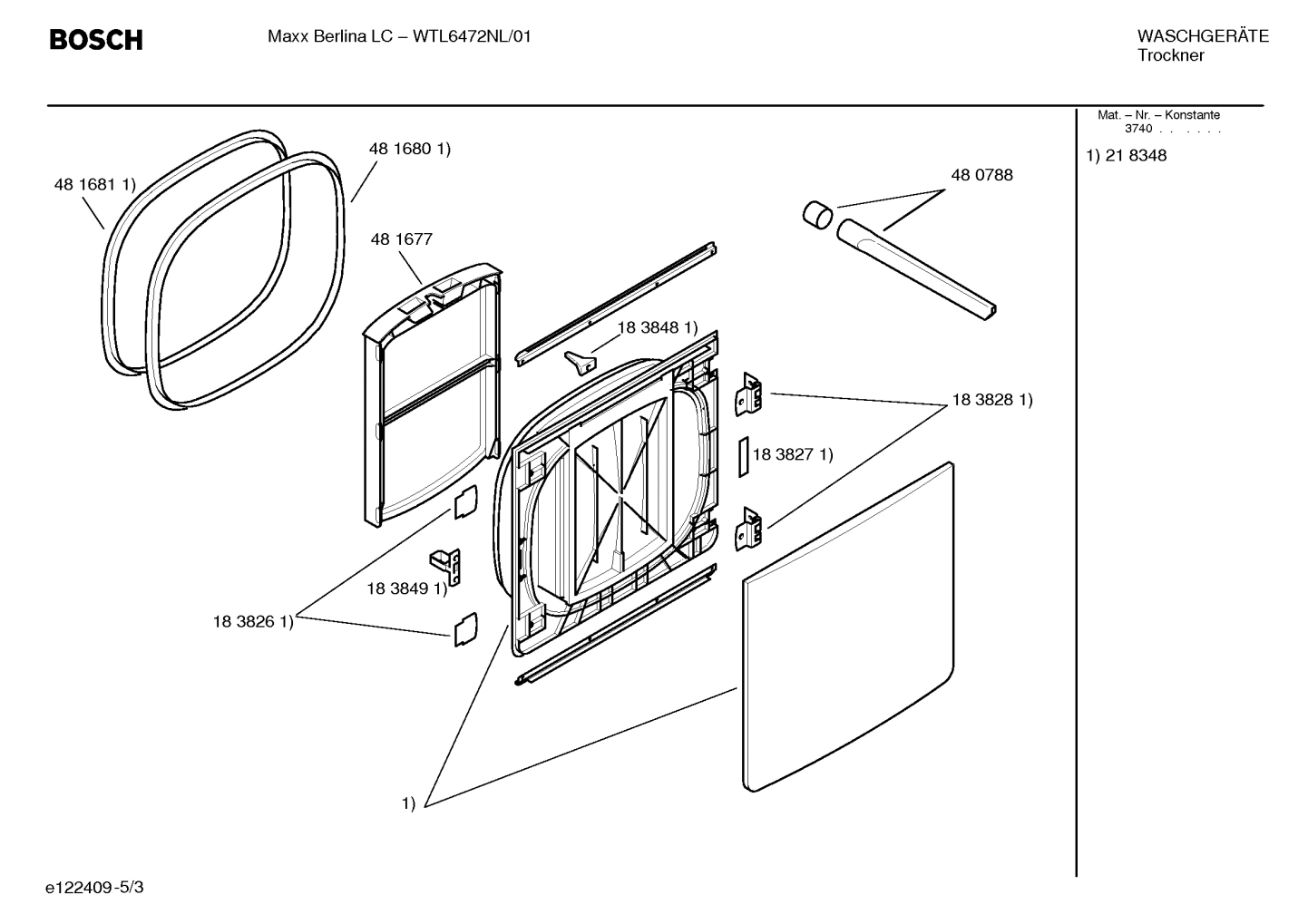 BOSCH

Maxx Berlina LC – WTL6472NL/01

WASCHGERÄTE
Trockner

Mat. – Nr. – Konstante
3740 . . . . . .

1) 21 8348

48 1681 1)

48 1680 1)

48 1677

48 0788

18 3848 1)

18 3828 1)

18 3827 1)

18 3849 1)

18 3826 1)

1)

e122409-5/3