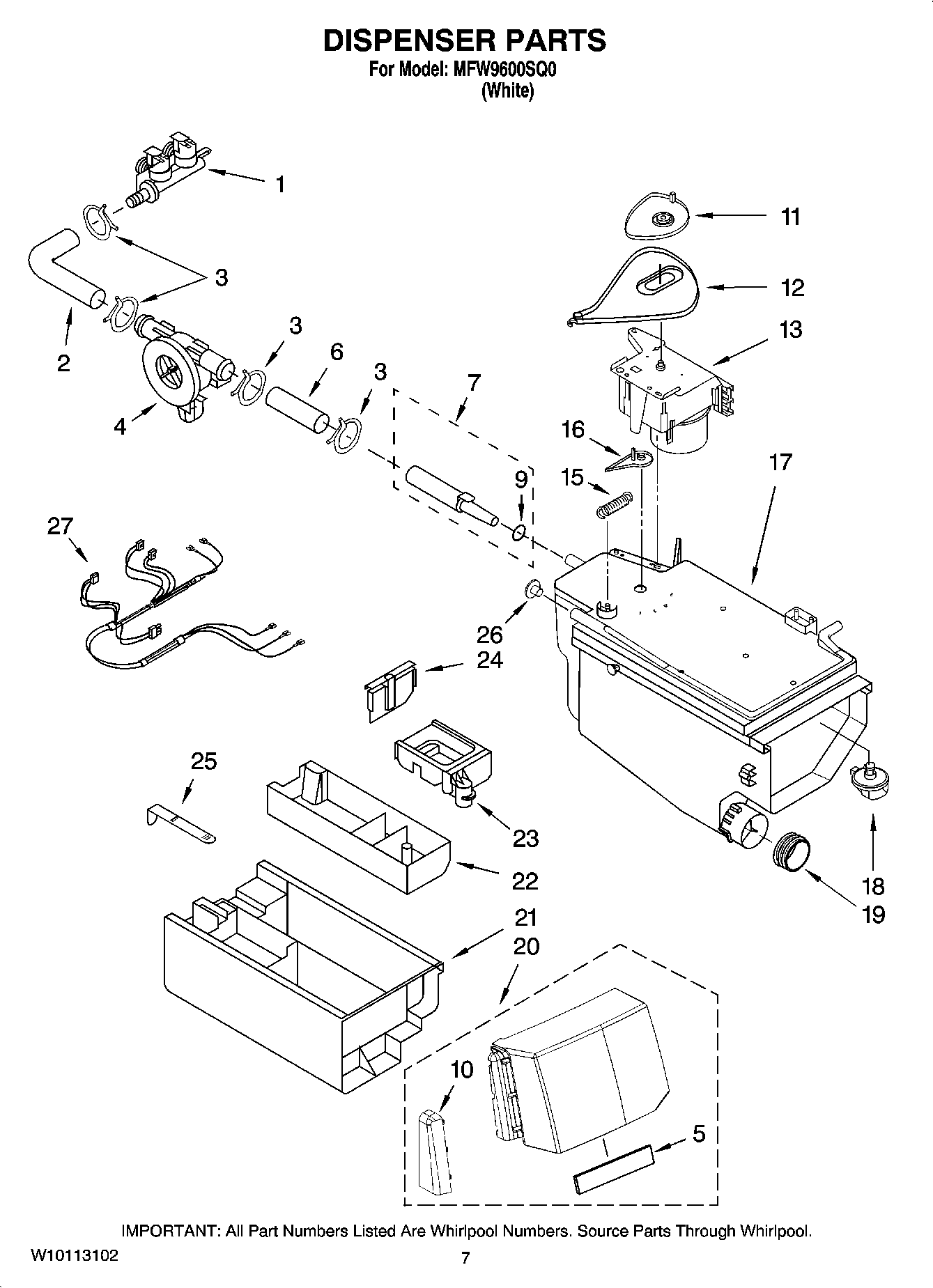 DISPENSER PARTS
For Model: MFW9600SQ0
(White)

1
11
3
12
13
2
3
6
3
7
4
16
9
15
17
27
26
24
25
23
22
18
19
21
20
10
5

IMPORTANT: All Part Numbers Listed Are Whirlpool Numbers. Source Parts Through Whirlpool.
W10113102
7